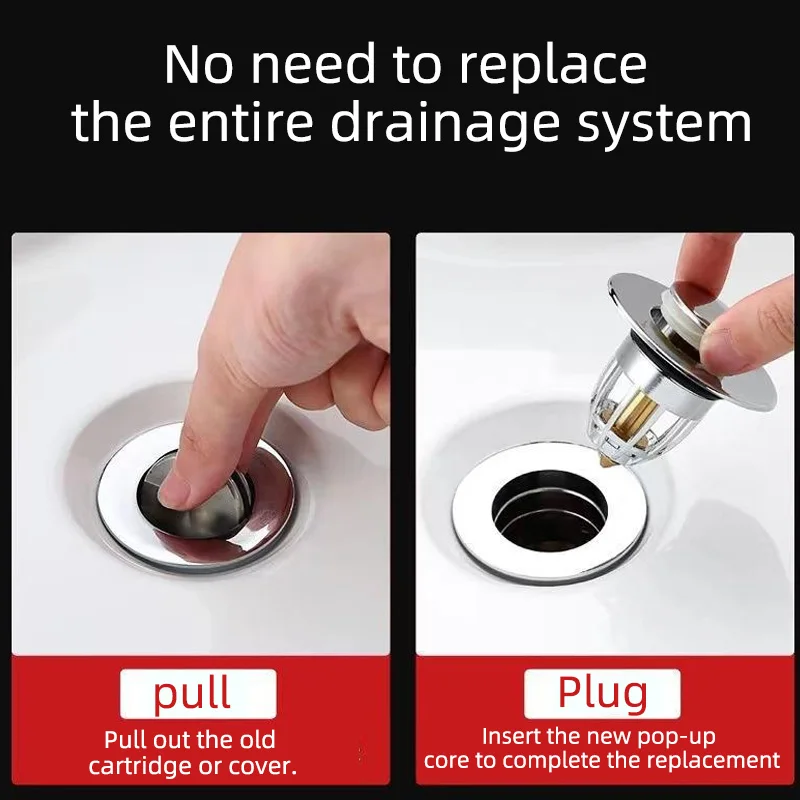 No need to replace the entire drainage system

pull
Pull out the old cartridge or cover.

Plug
Insert the new pop-up core to complete the replacement