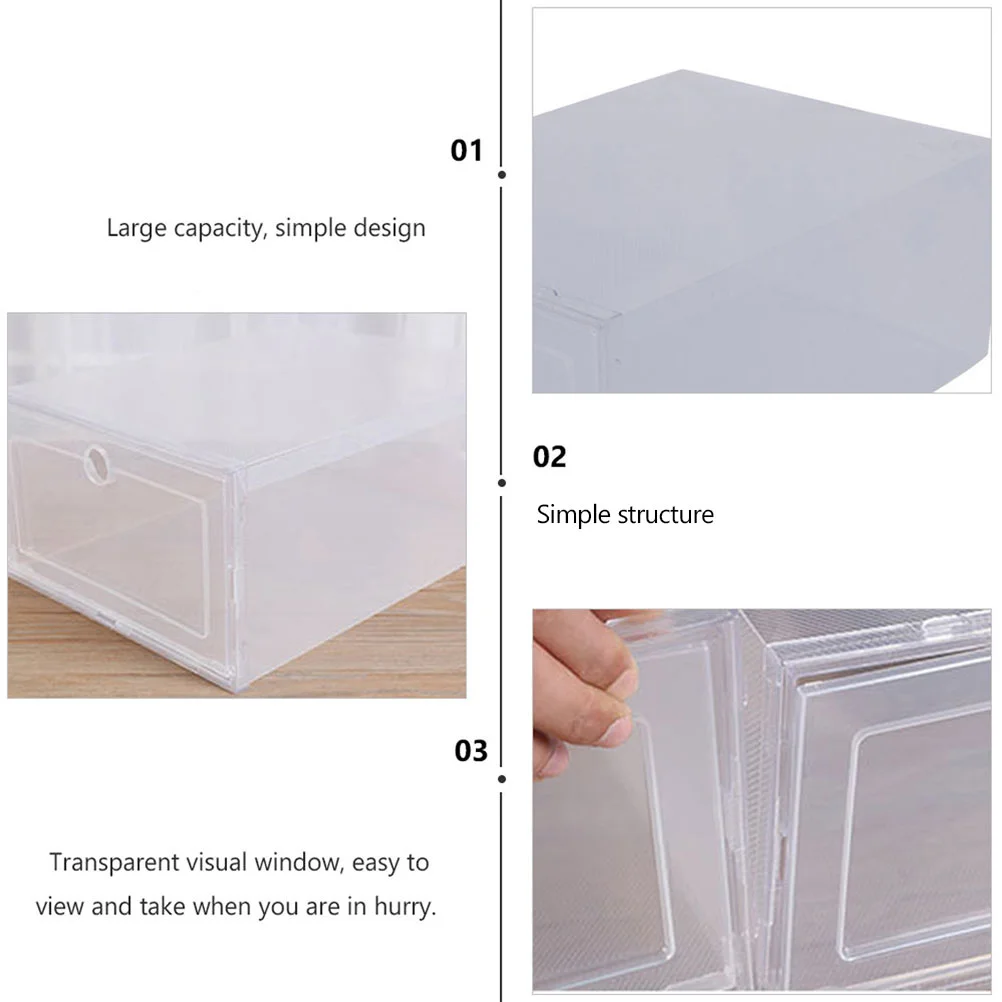 01

Large capacity, simple design

02

Simple structure

03

Transparent visual window, easy to view and take when you are in hurry.