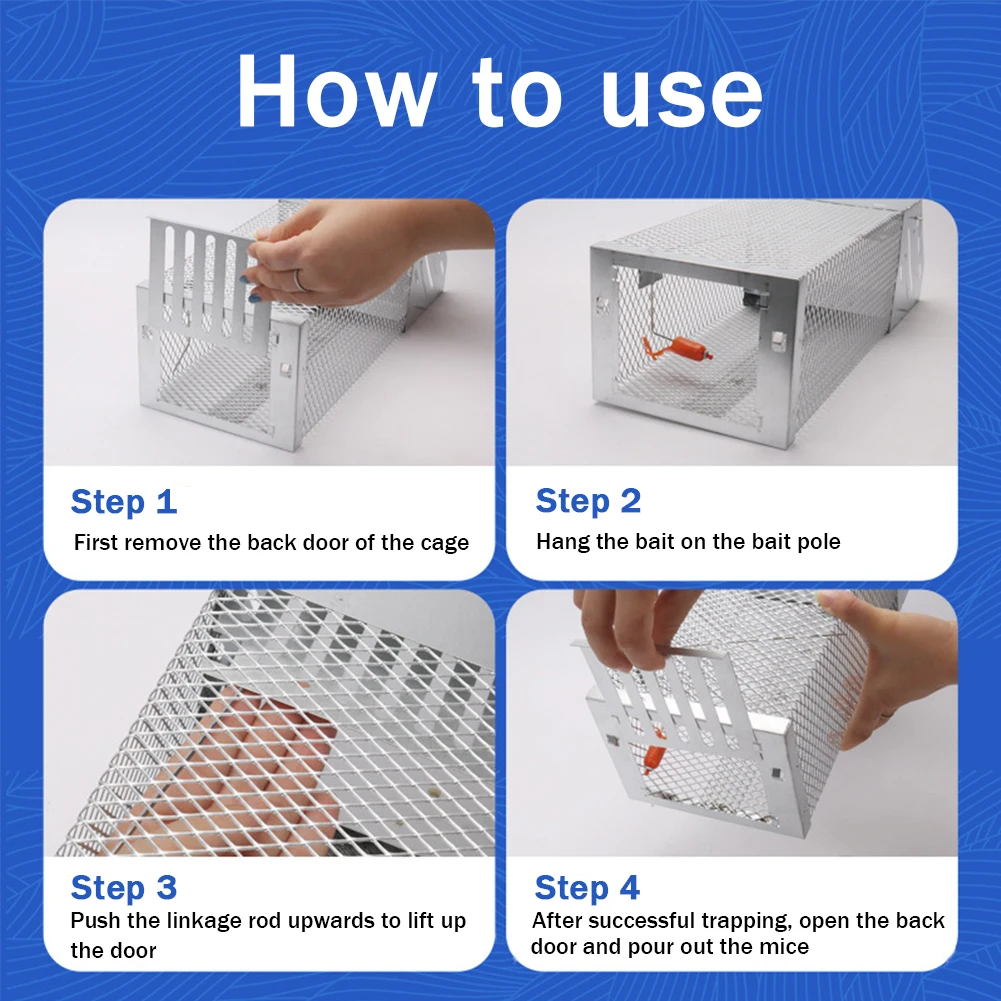 How to use

Step 1
First remove the back door of the cage

Step 2
Hang the bait on the bait pole

Step 3
Push the linkage rod upwards to lift up the door

Step 4
After successful trapping, open the back door and pour out the mice