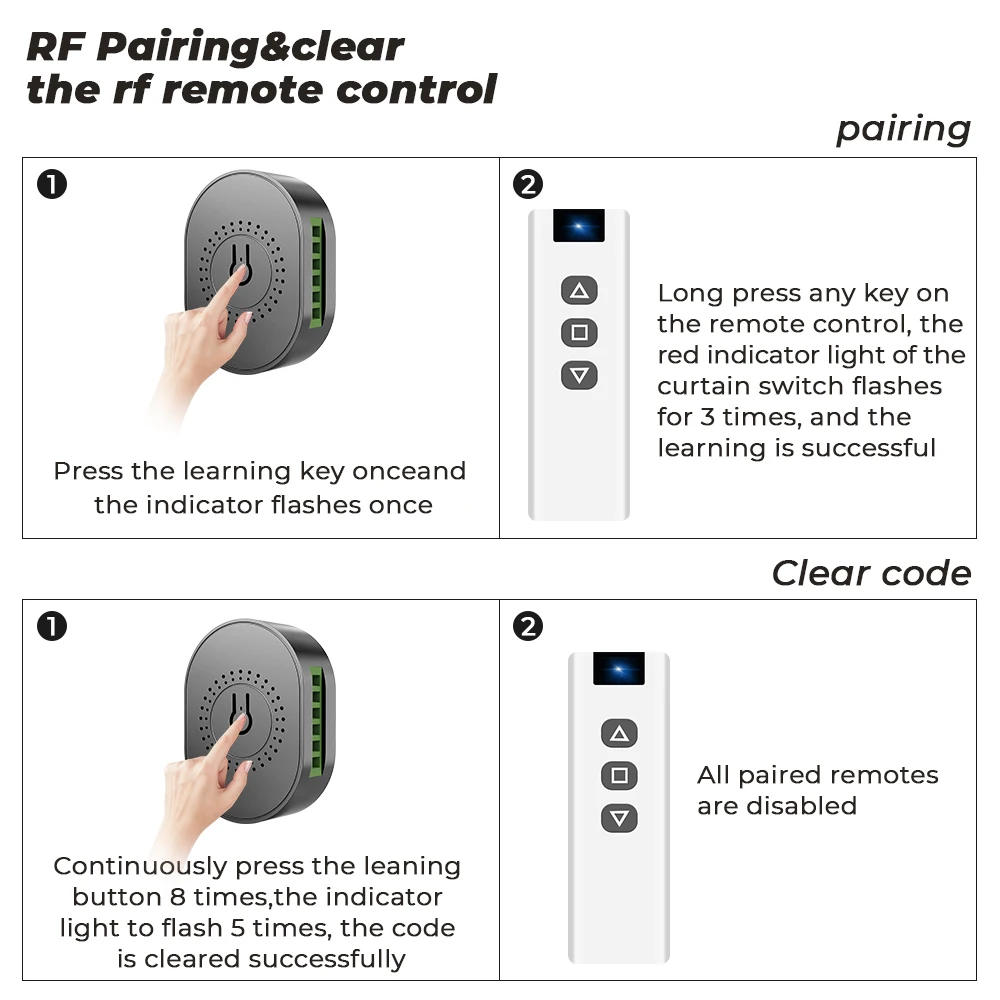 RF Pairing&clear the rf remote control

pairing

❶

Press the learning key onceand the indicator flashes once

❷

Long press any key on the remote control, the red indicator light of the curtain switch flashes for 3 times, and the learning is successful

Clear code

❶

Continuously press the leaning button 8 times,the indicator light to flash 5 times, the code is cleared successfully

❷

All paired remotes are disabled