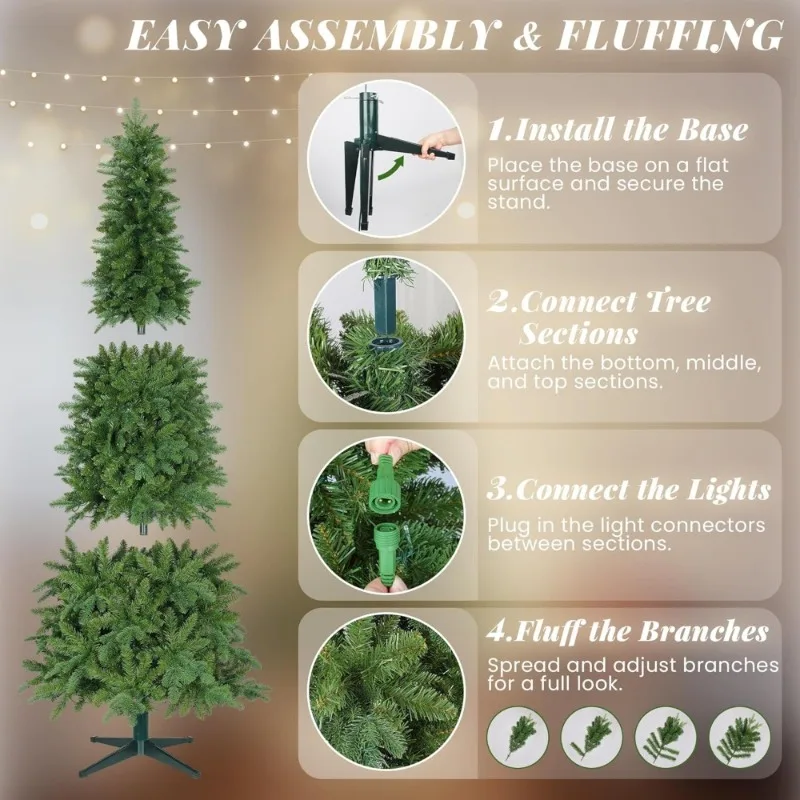 EASY ASSEMBLY & FLUFFING

1.Install the Base
Place the base on a flat surface and secure the stand.

2.Connect Tree Sections
Attach the bottom, middle, and top sections.

3.Connect the Lights
Plug in the light connectors between sections.

4.Fluff the Branches
Spread and adjust branches for a full look.