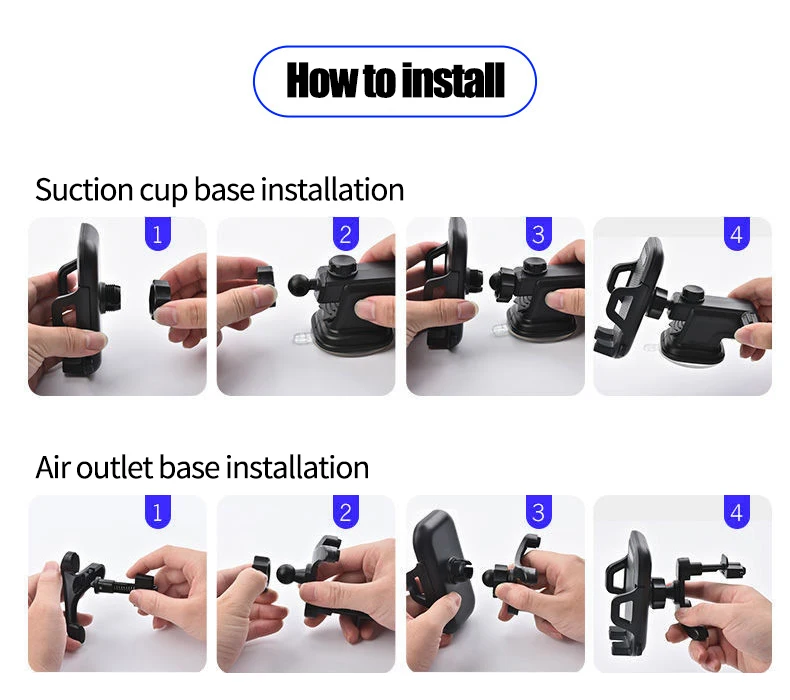 How to install

Suction cup base installation

1

2

3

4

Air outlet base installation

1

2

3

4