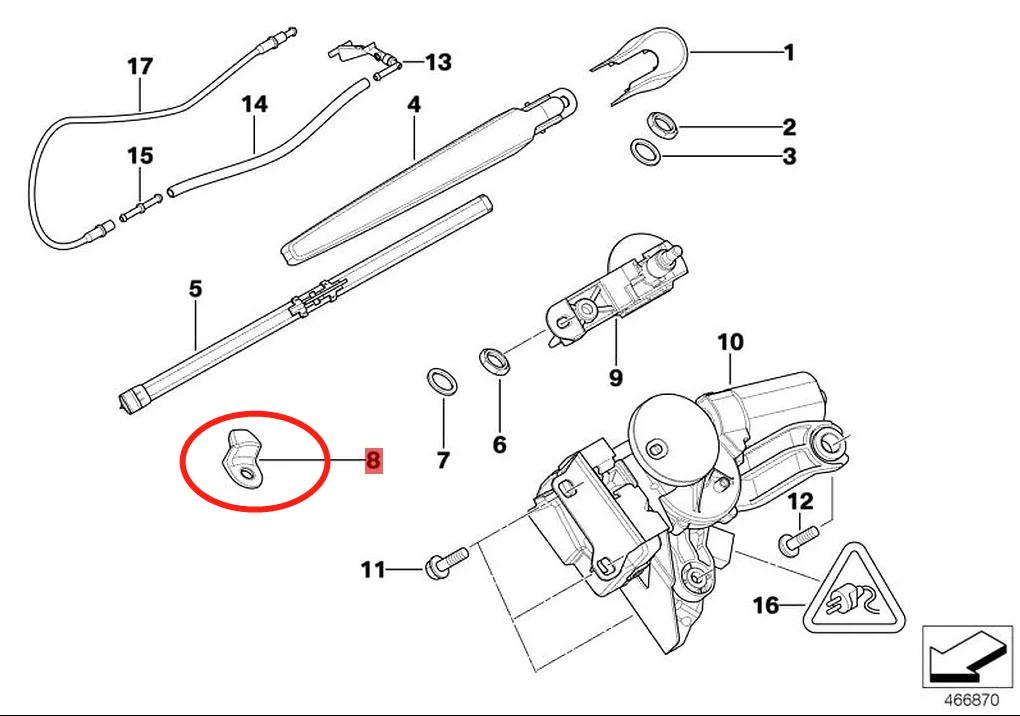 17
13
1
14
4
2
3
15
5
9
10
7
6
8
12
11
16
466870