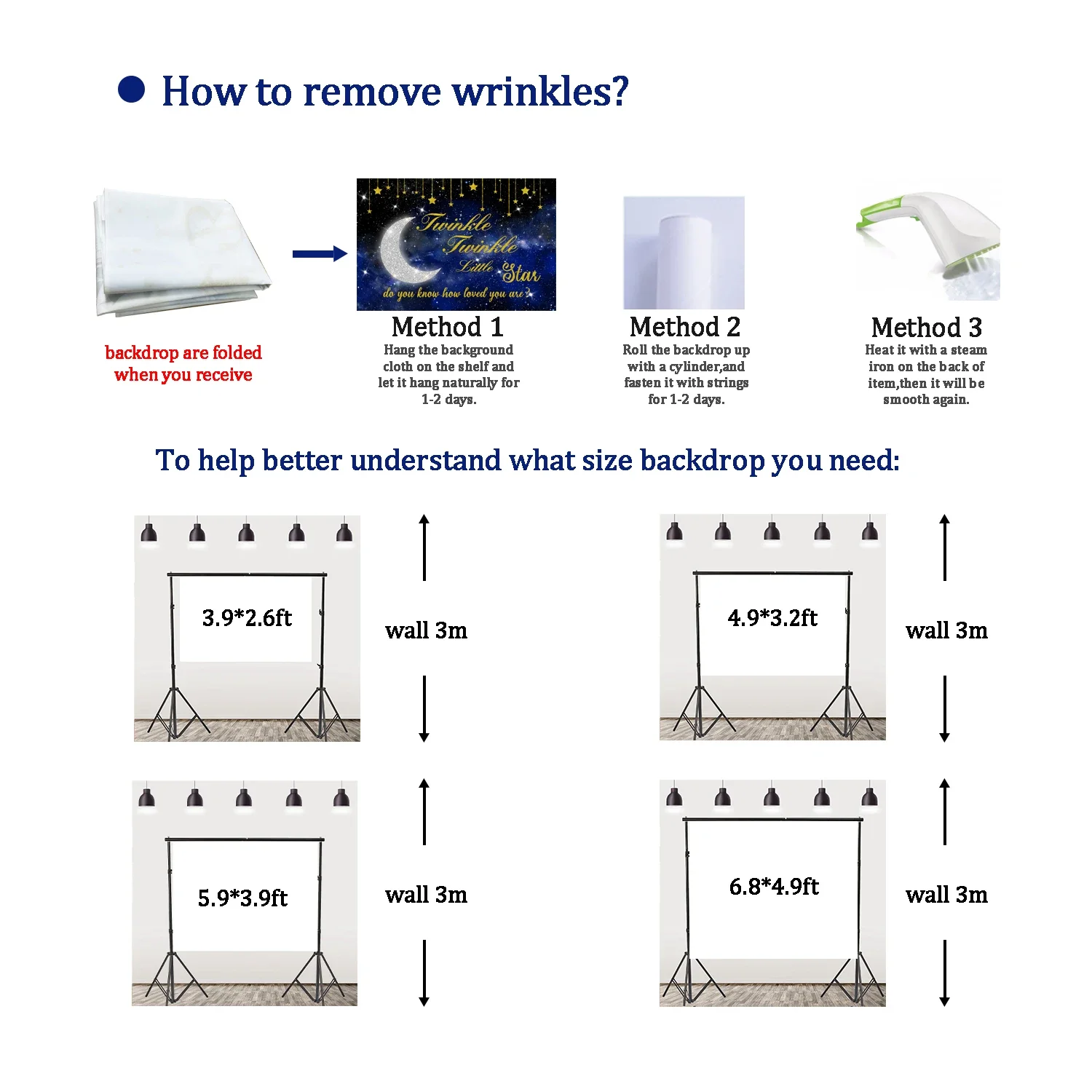 How to remove wrinkles?

backdrop are folded when you receive

Twinkle Twinkle Little Star
do you know how loved you are

Method 1
Hang the background cloth on the shelf and let it hang naturally for 1-2 days.

Method 2
Roll the backdrop up with a cylinder,and fasten it with strings for 1-2 days.

Method 3
Heat it with a steam iron on the back of item,then it will be smooth again.

To help better understand what size backdrop you need:

3.9*2.6ft

wall 3m

4.9*3.2ft

wall 3m

5.9*3.9ft

wall 3m

6.8*4.9ft

wall 3m