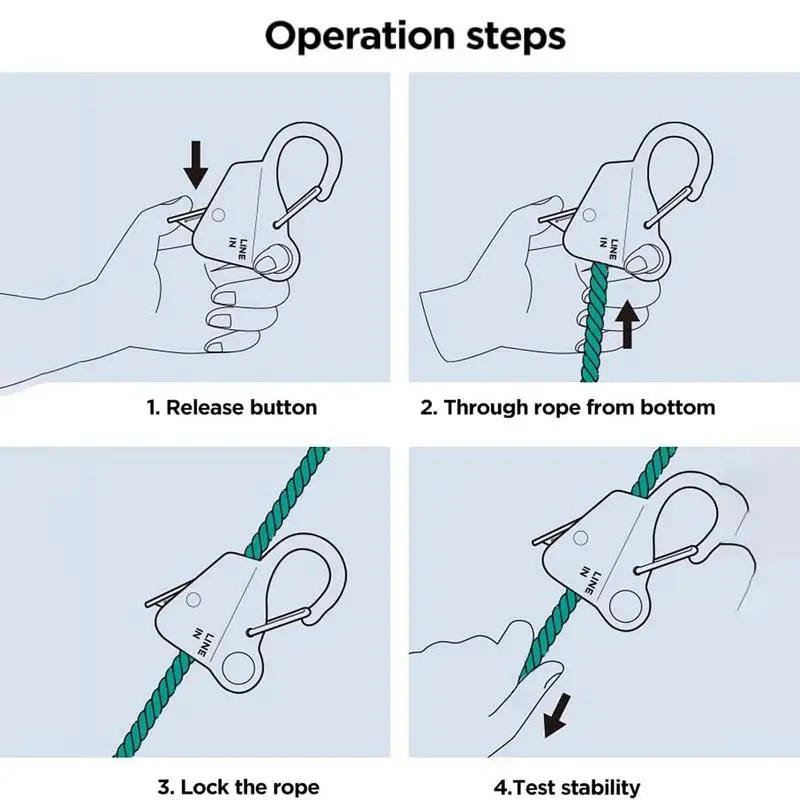 Operation steps

LINE IN

1. Release button

LINE IN

2. Through rope from bottom

LINE IN

3. Lock the rope

LINE IN

4.Test stability