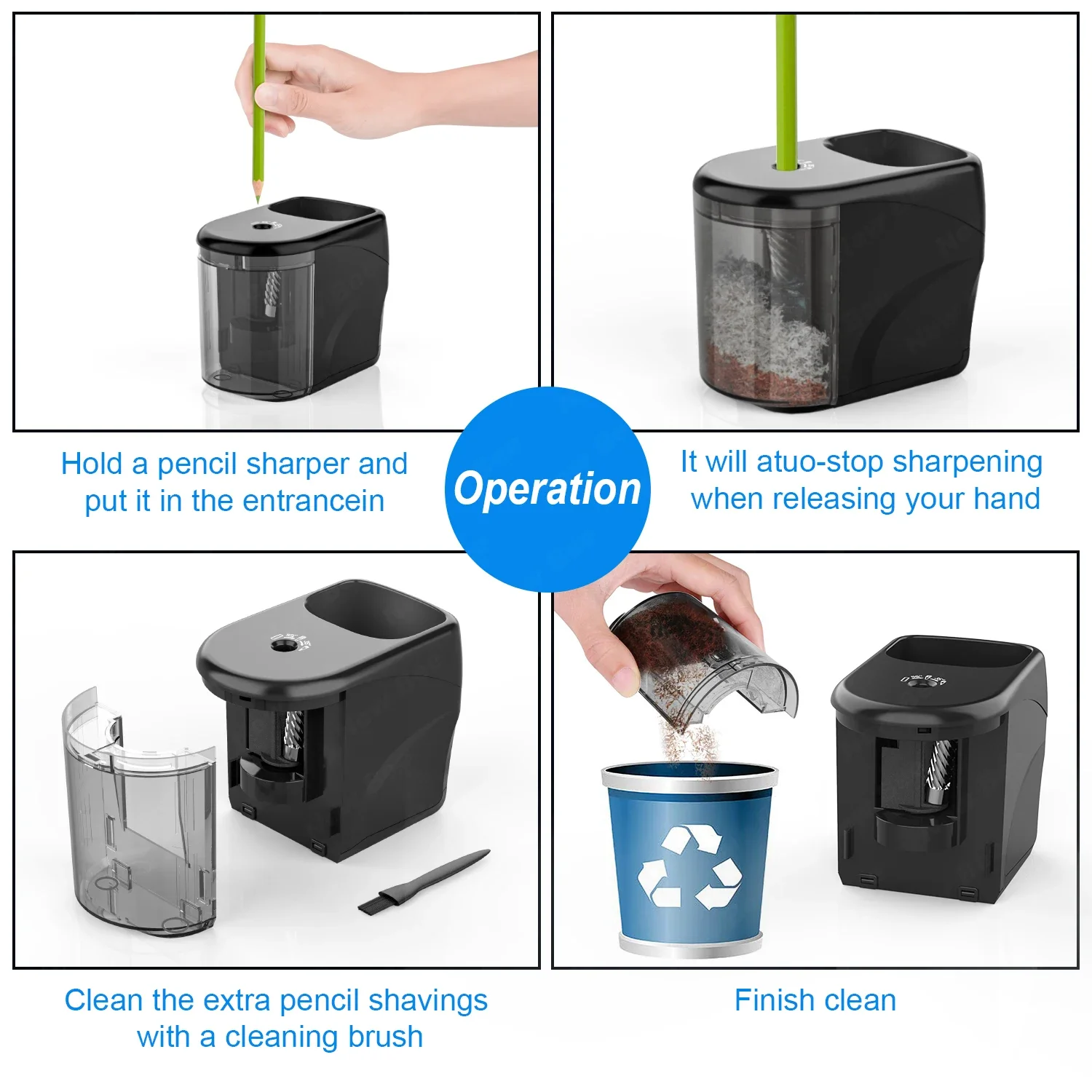 Hold a pencil sharper and put it in the entrancein

Operation

It will atuo-stop sharpening when releasing your hand

Clean the extra pencil shavings with a cleaning brush

Finish clean