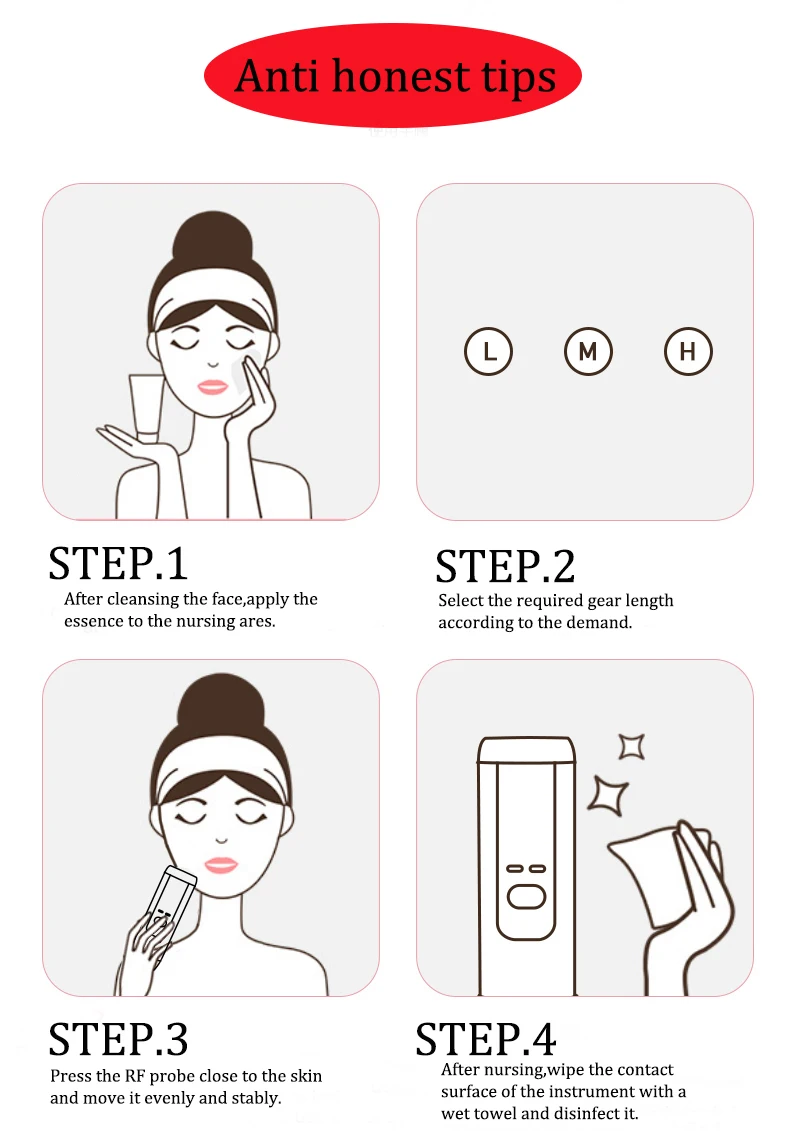 Anti honest tips

L M H

STEP.1
After cleansing the face,apply the essence to the nursing ares.

STEP.2
Select the required gear length according to the demand.

STEP.3
Press the RF probe close to the skin and move it evenly and stably.

STEP.4
After nursing,wipe the contact surface of the instrument with a wet towel and disinfect it.