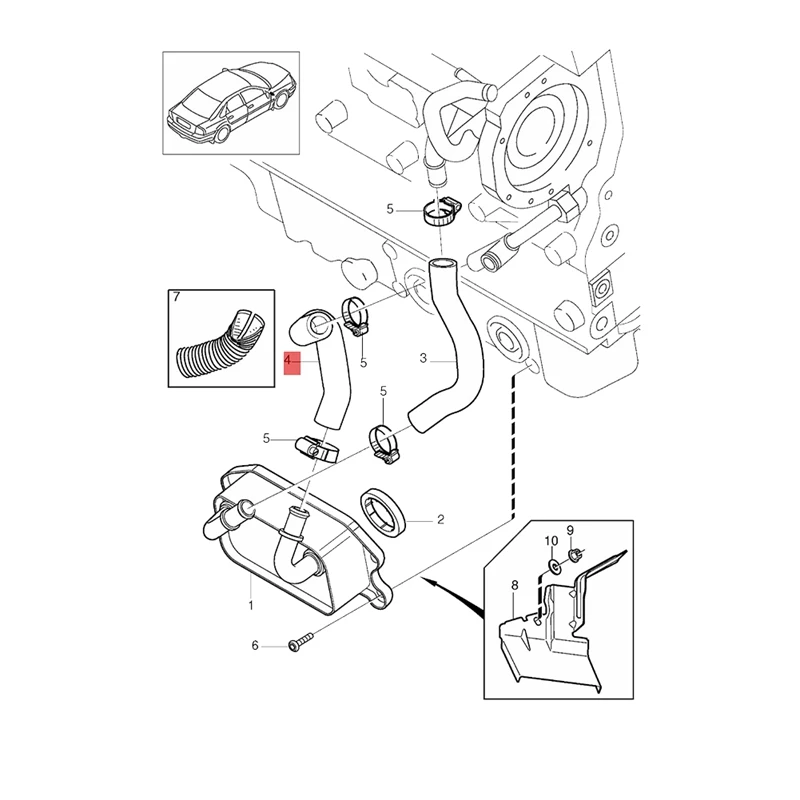 5
7
4
5
3
5
5
2
10
9
8
1
6