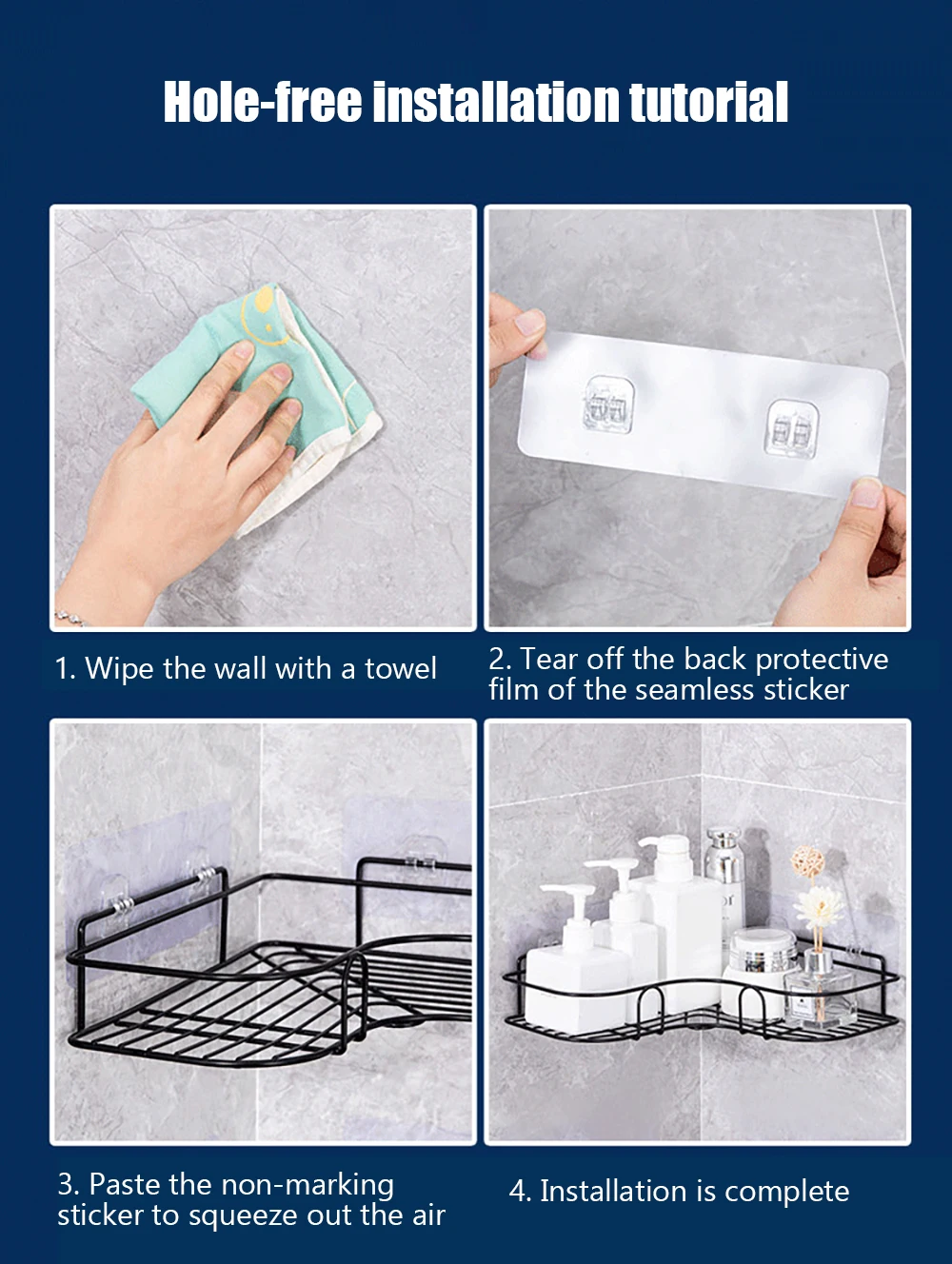 Hole-free installation tutorial

1. Wipe the wall with a towel

2. Tear off the back protective film of the seamless sticker

3. Paste the non-marking sticker to squeeze out the air

4. Installation is complete