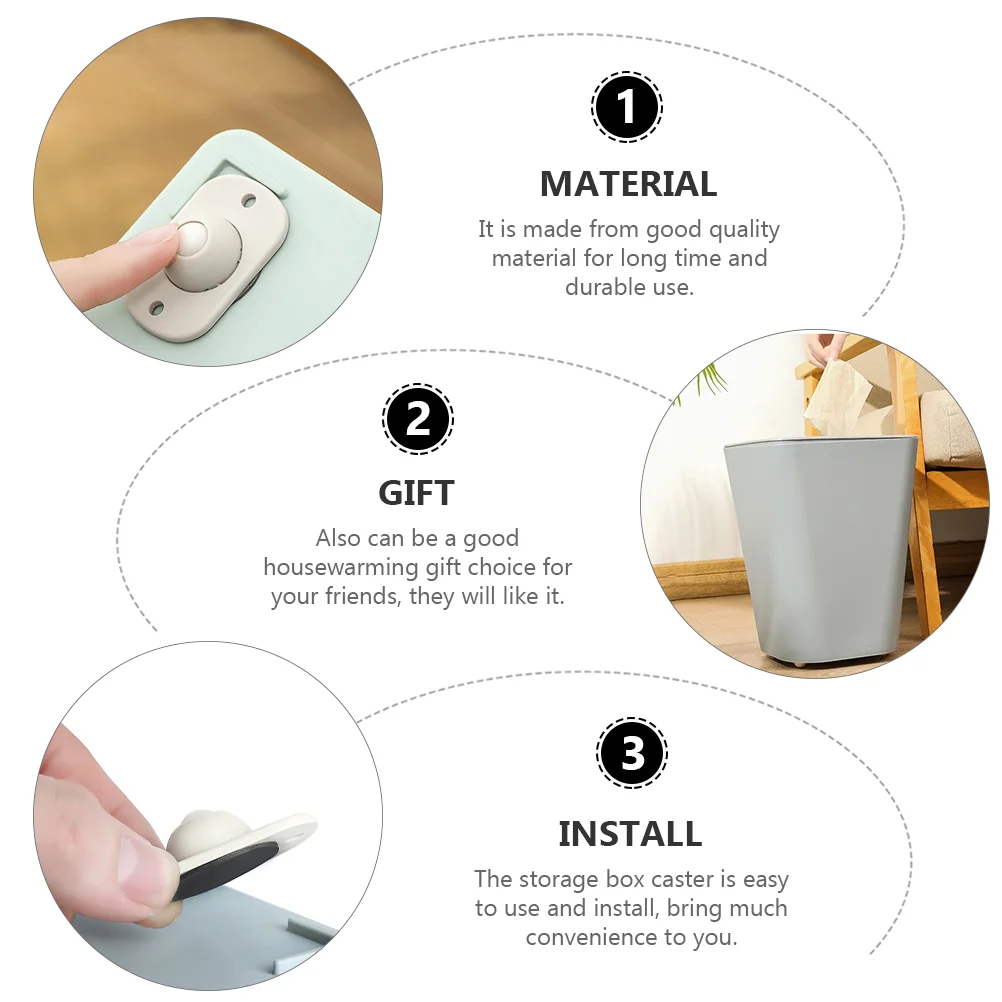 1

MATERIAL

It is made from good quality material for long time and durable use.

2

GIFT

Also can be a good housewarming gift choice for your friends, they will like it.

3

INSTALL

The storage box caster is easy to use and install, bring much convenience to you.