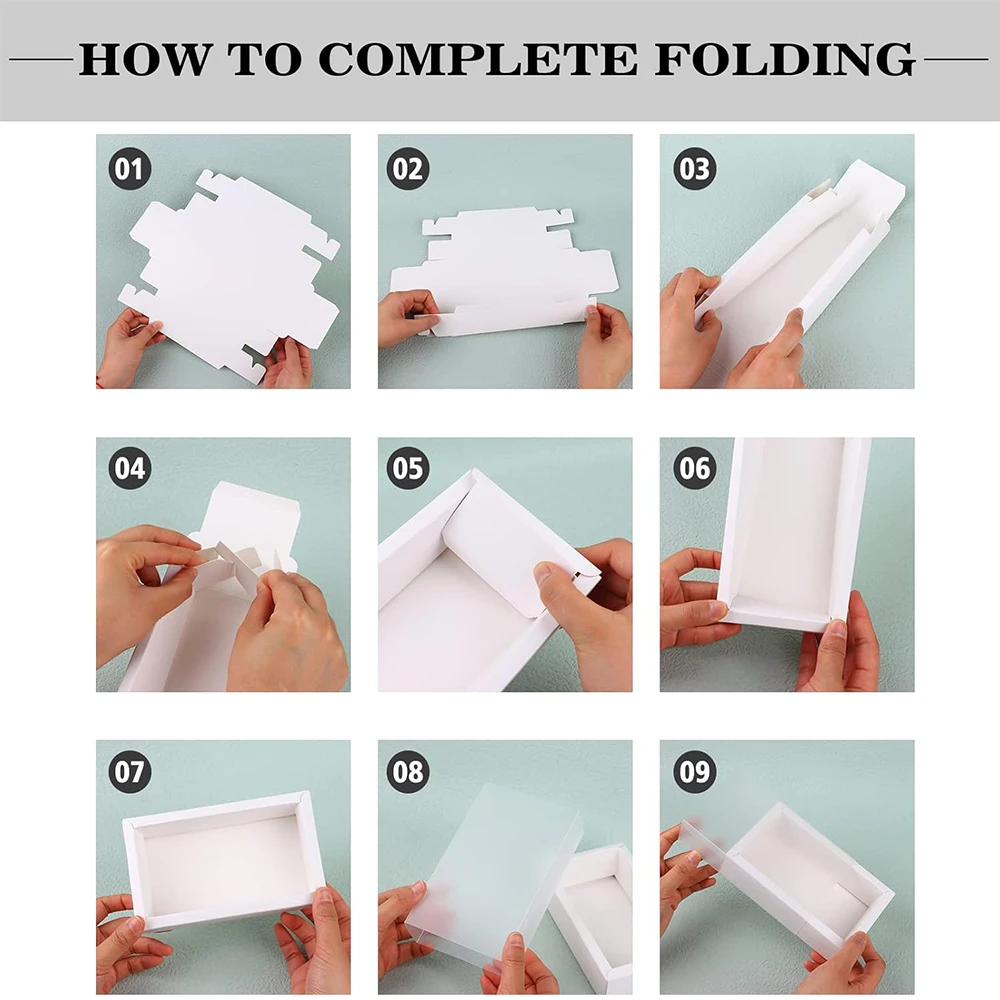 HOW TO COMPLETE FOLDING

01

02

03

04

05

06

07

08

09