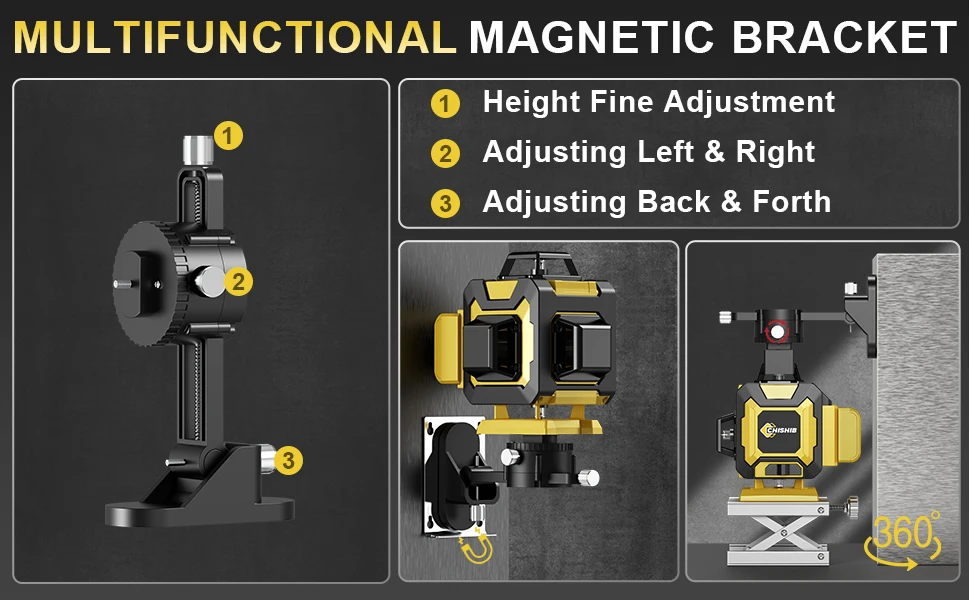 MULTIFUNCTIONAL MAGNETIC BRACKET

1 Height Fine Adjustment
2 Adjusting Left & Right
3 Adjusting Back & Forth

1
2
3

CHISHIB

360°