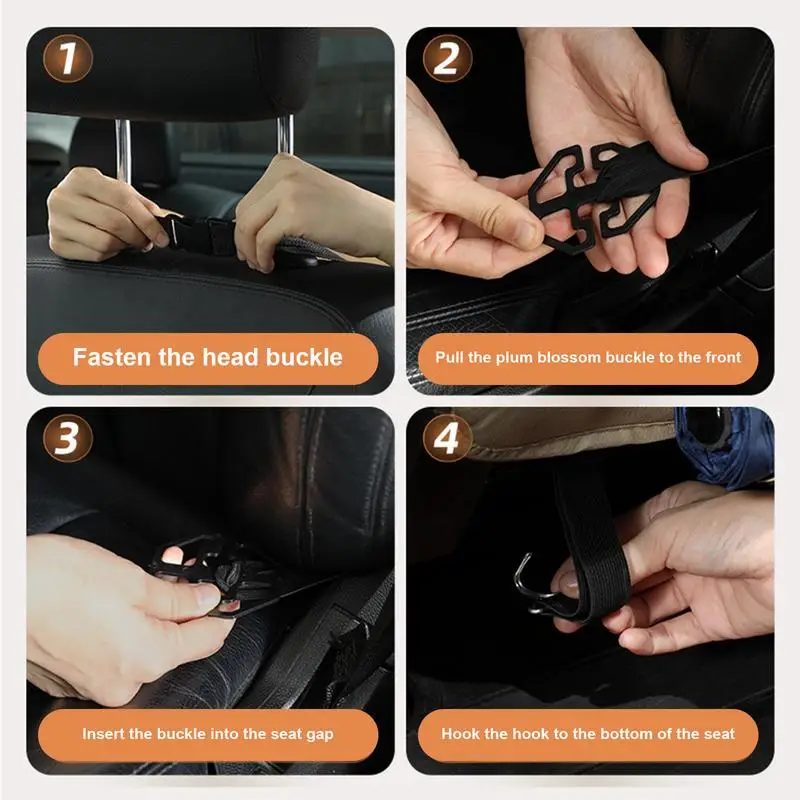 1

Fasten the head buckle

2

Pull the plum blossom buckle to the front

3

Insert the buckle into the seat gap

4

Hook the hook to the bottom of the seat