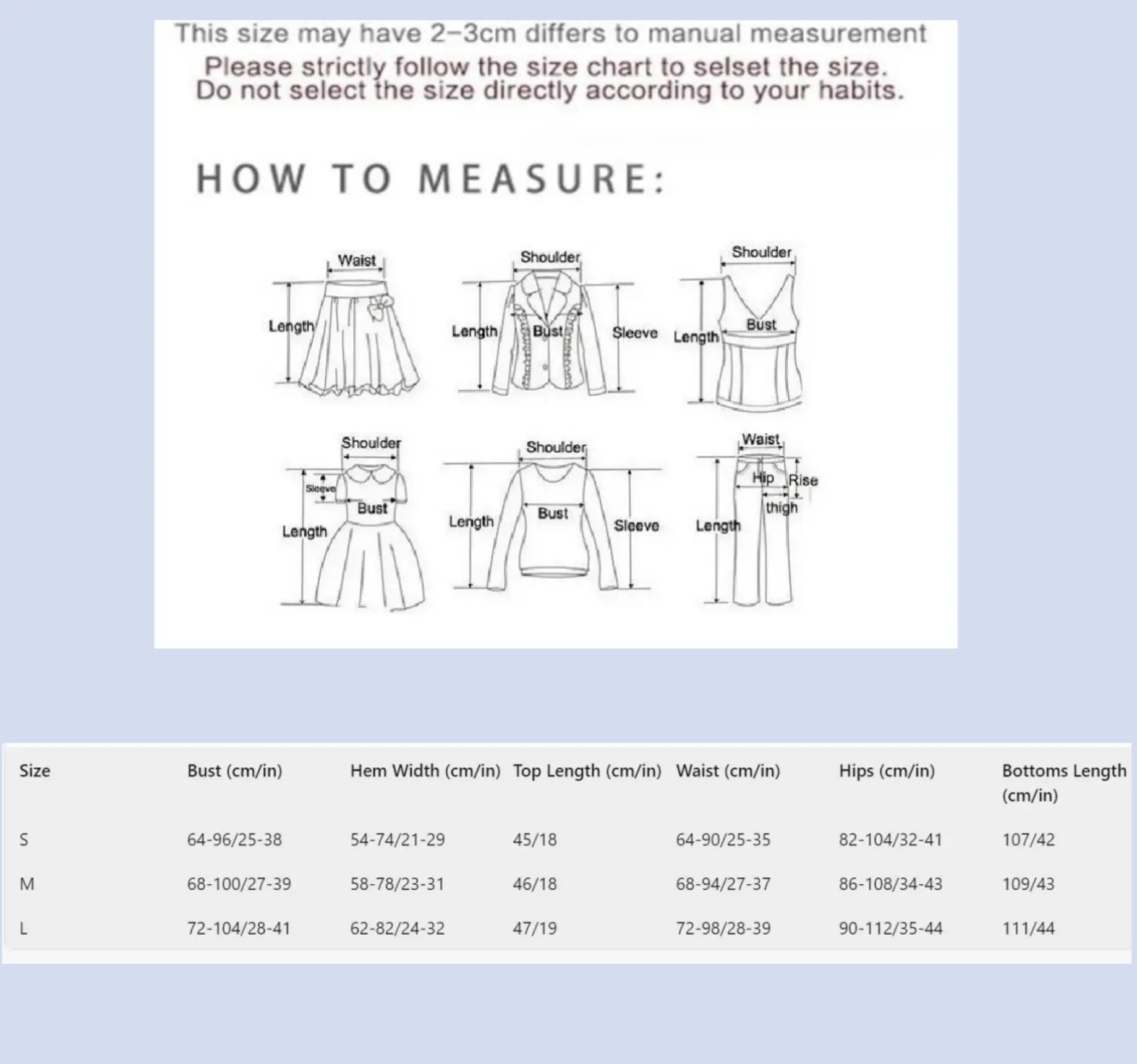 This size may have 2–3cm differs to manual measurement
Please strictly follow the size chart to selset the size.
Do not select the size directly according to your habits.

HOW TO MEASURE:

Waist
Length

Shoulder
Length
Bust
Sleeve

Shoulder
Length
Bust

Shoulder
Sleeve
Bust
Length

Shoulder
Length
Bust
Sleeve

Waist
Hip
Rise
thigh
Length

| Size | Bust (cm/in) | Hem Width (cm/in) | Top Length (cm/in) | Waist (cm/in) | Hips (cm/in) | Bottoms Length (cm/in) |
|---|---|---|---|---|---|---|
| S | 64-96/25-38 | 54-74/21-29 | 45/18 | 64-90/25-35 | 82-104/32-41 | 107/42 |
| M | 68-100/27-39 | 58-78/23-31 | 46/18 | 68-94/27-37 | 86-108/34-43 | 109/43 |
| L | 72-104/28-41 | 62-82/24-32 | 47/19 | 72-98/28-39 | 90-112/35-44 | 111/44 |