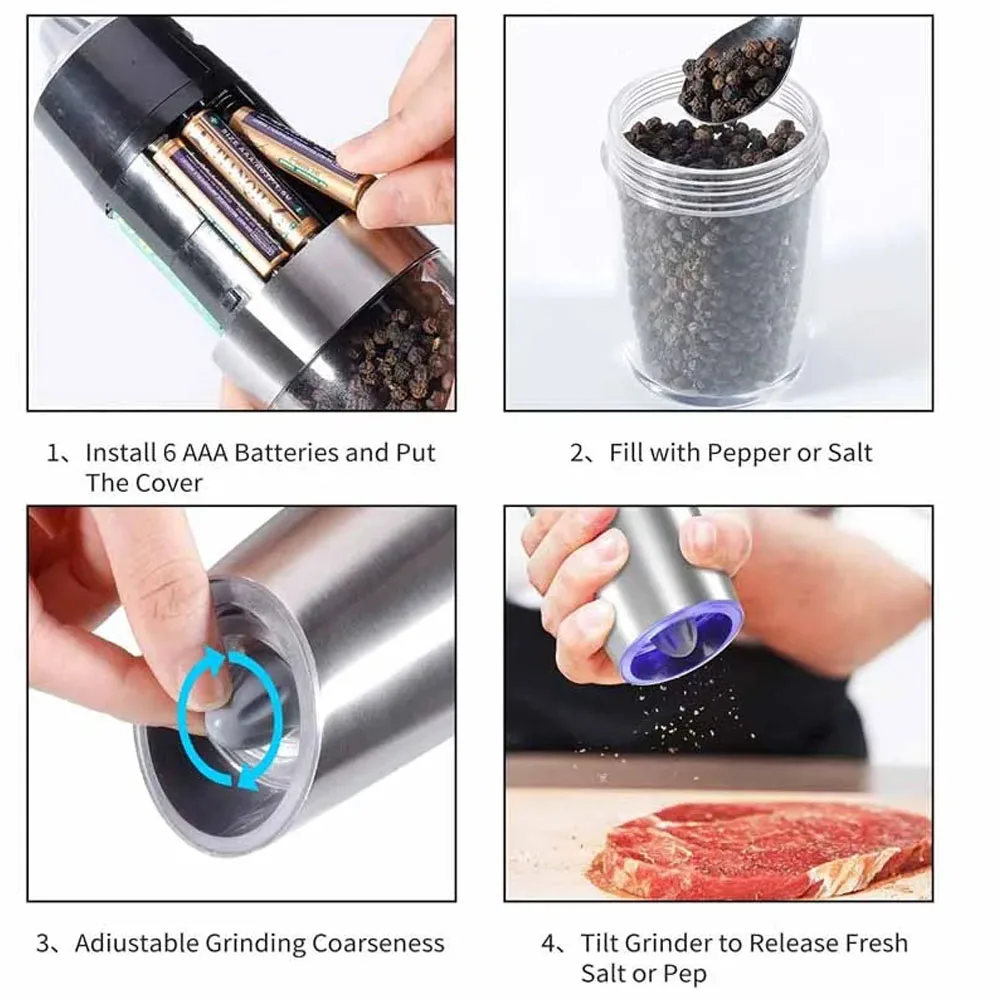 1、Install 6 AAA Batteries and Put The Cover

2、Fill with Pepper or Salt

3、Adiustable Grinding Coarseness

4、Tilt Grinder to Release Fresh Salt or Pep