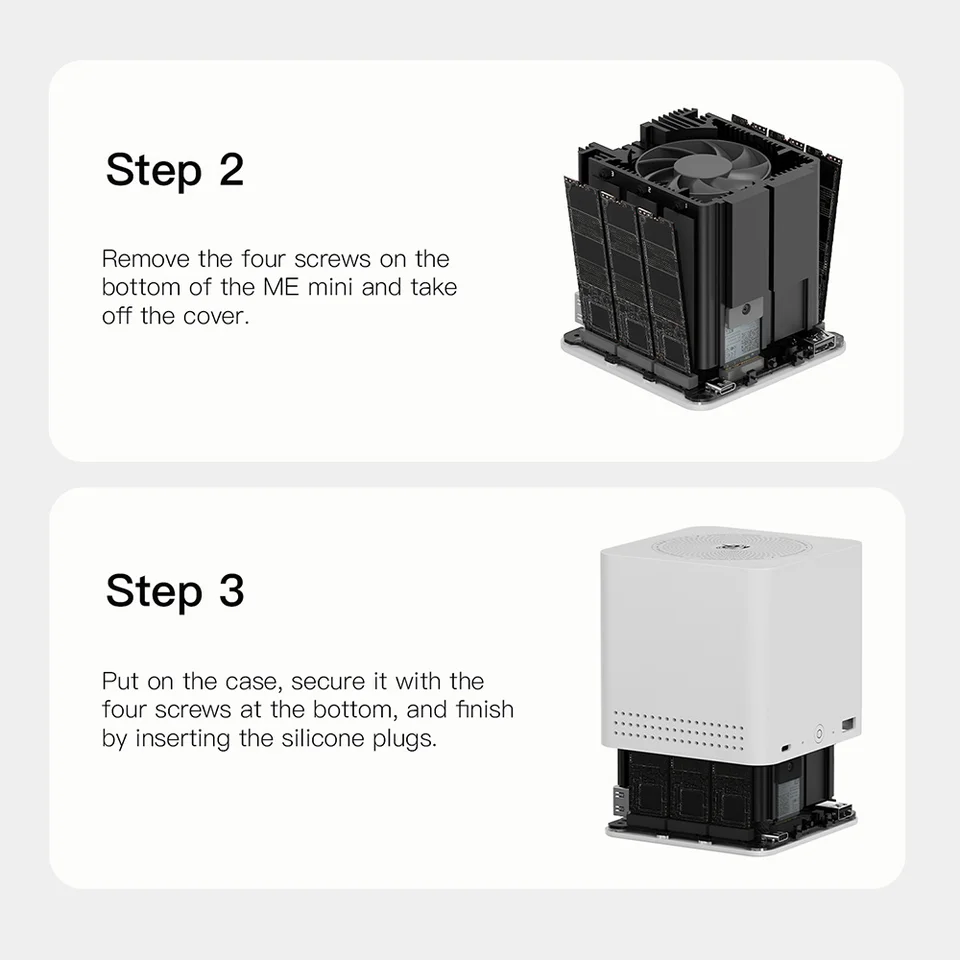 Step 2

Remove the four screws on the bottom of the ME mini and take off the cover.

Step 3

Put on the case, secure it with the four screws at the bottom, and finish by inserting the silicone plugs.