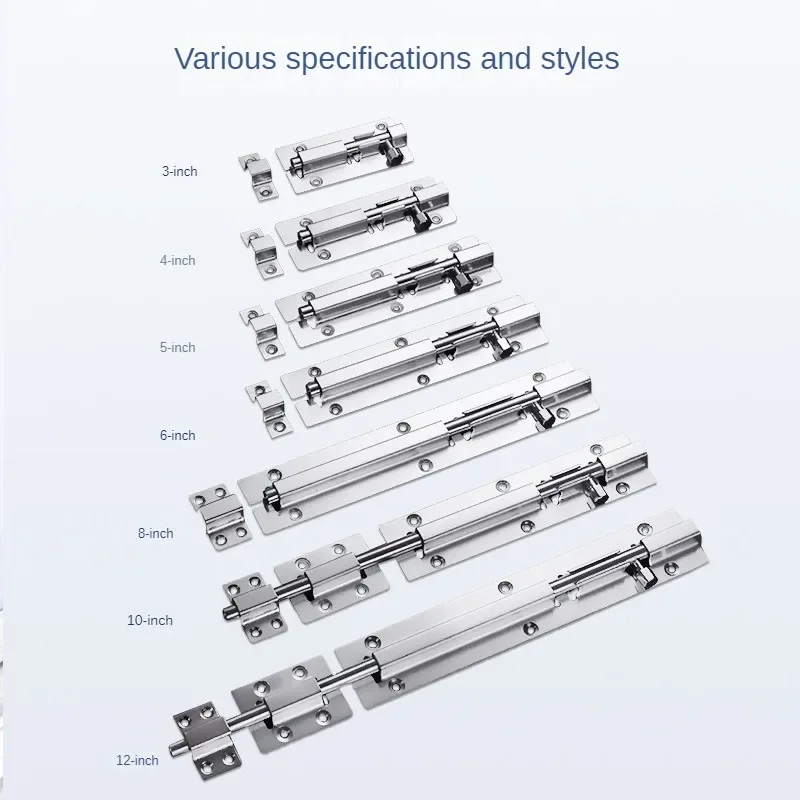 Various specifications and styles

3-inch

4-inch

5-inch

6-inch

8-inch

10-inch

12-inch