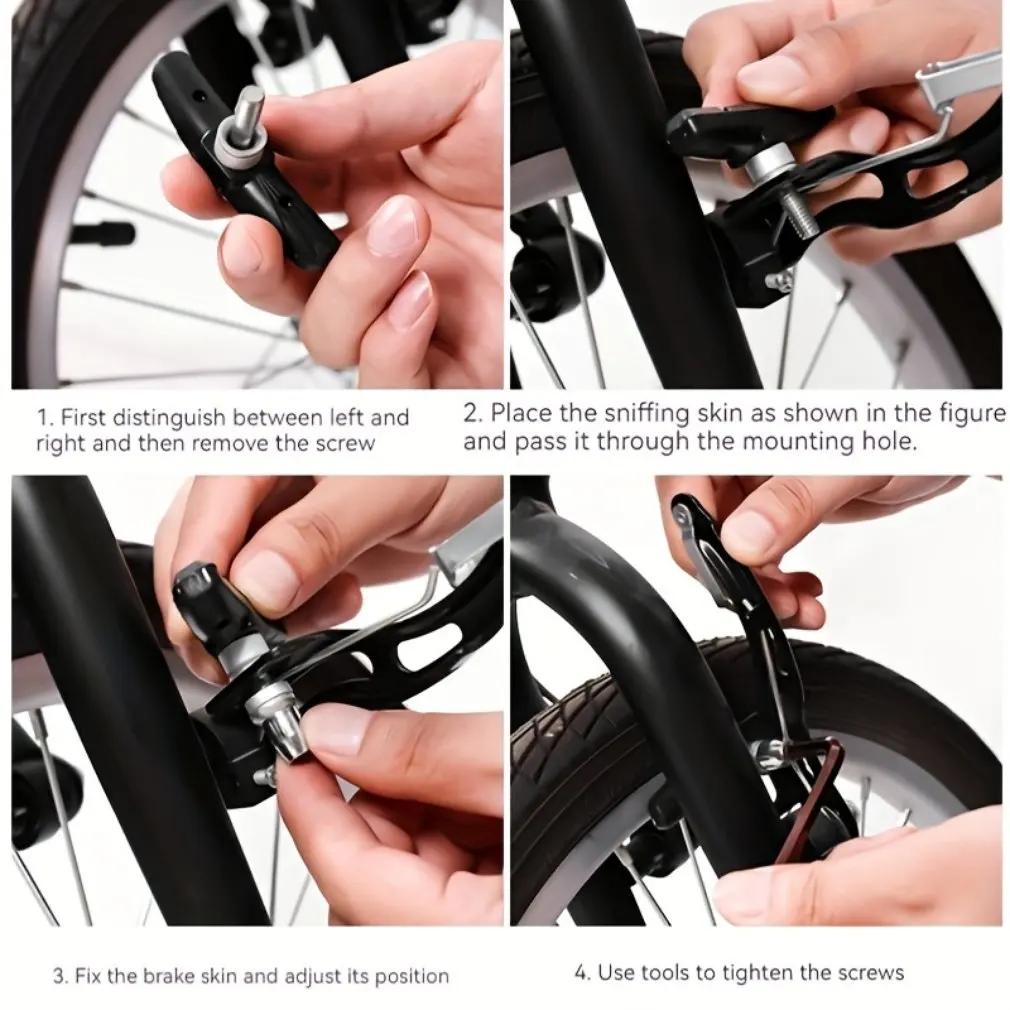 1. First distinguish between left and right and then remove the screw

2. Place the sniffing skin as shown in the figure and pass it through the mounting hole.

3. Fix the brake skin and adjust its position

4. Use tools to tighten the screws