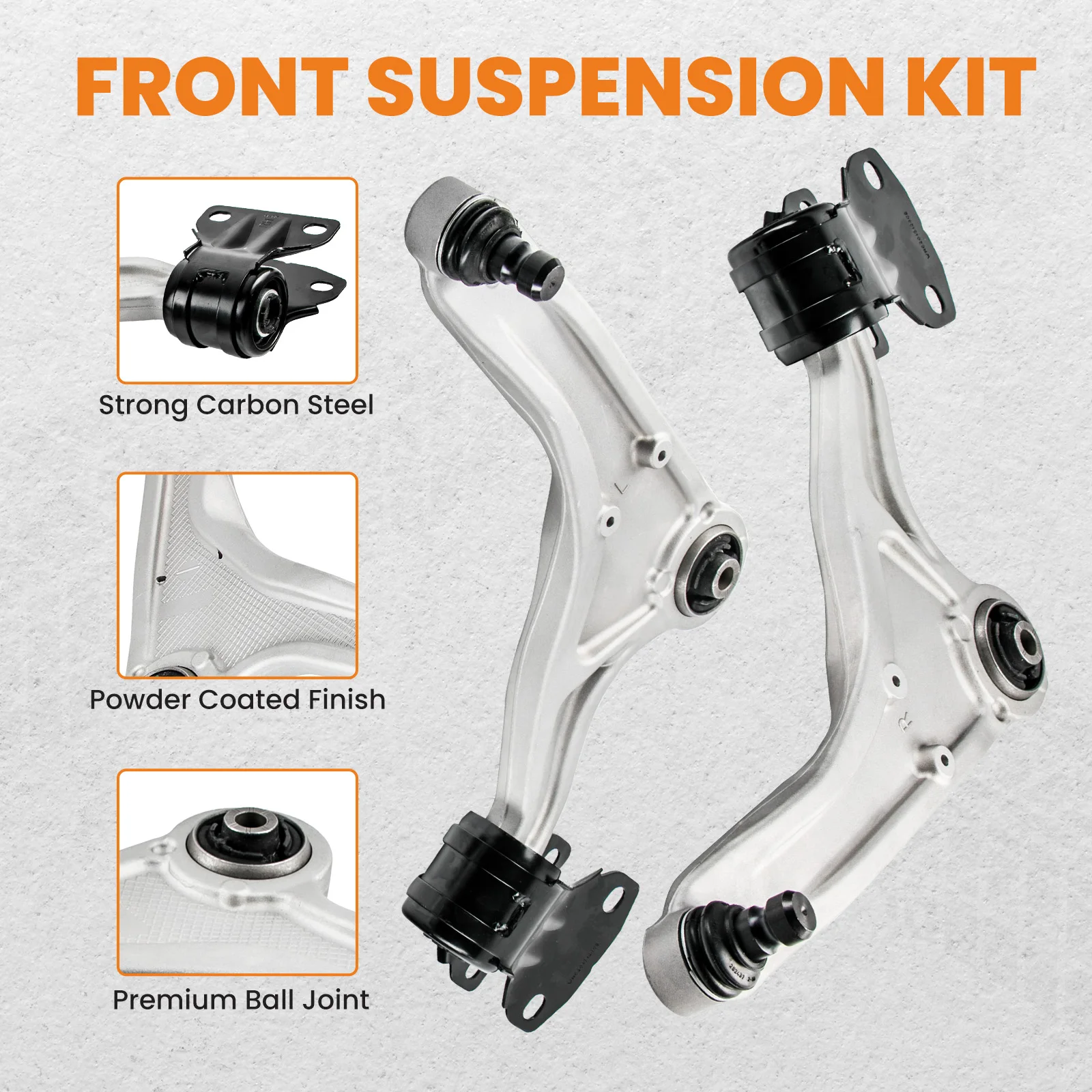 FRONT SUSPENSION KIT

Strong Carbon Steel

Powder Coated Finish

Premium Ball Joint

L

R