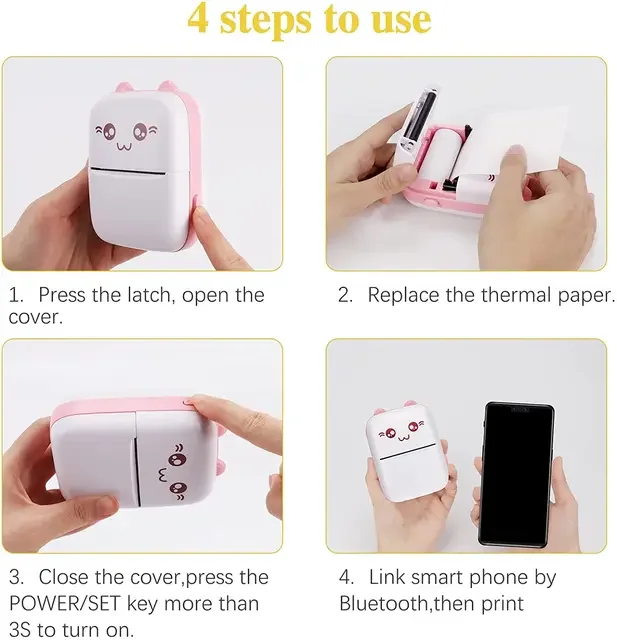 4 steps to use

1. Press the latch, open the cover.

2. Replace the thermal paper.

3. Close the cover,press the POWER/SET key more than 3S to turn on.

4. Link smart phone by Bluetooth,then print