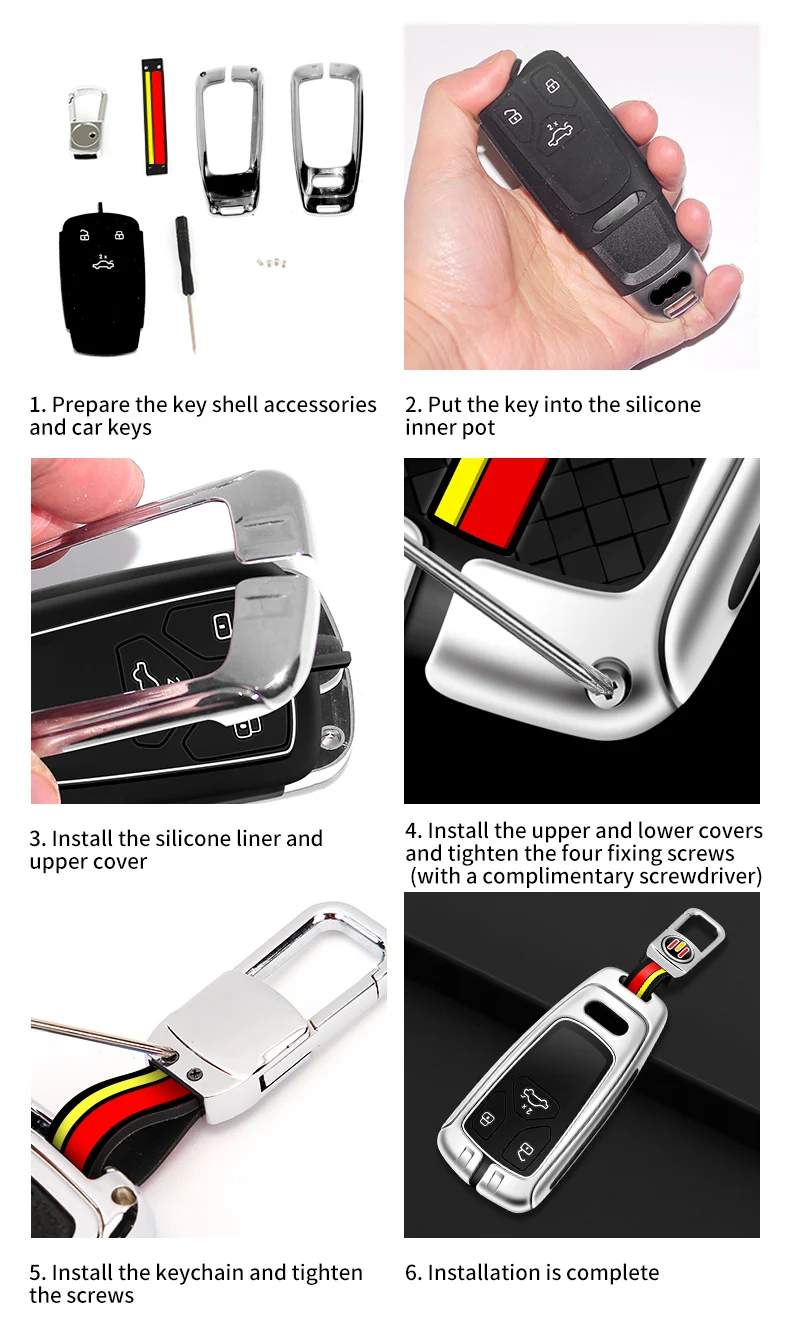 1. Prepare the key shell accessories and car keys

2. Put the key into the silicone inner pot

3. Install the silicone liner and upper cover

4. Install the upper and lower covers and tighten the four fixing screws (with a complimentary screwdriver)

5. Install the keychain and tighten the screws

6. Installation is complete