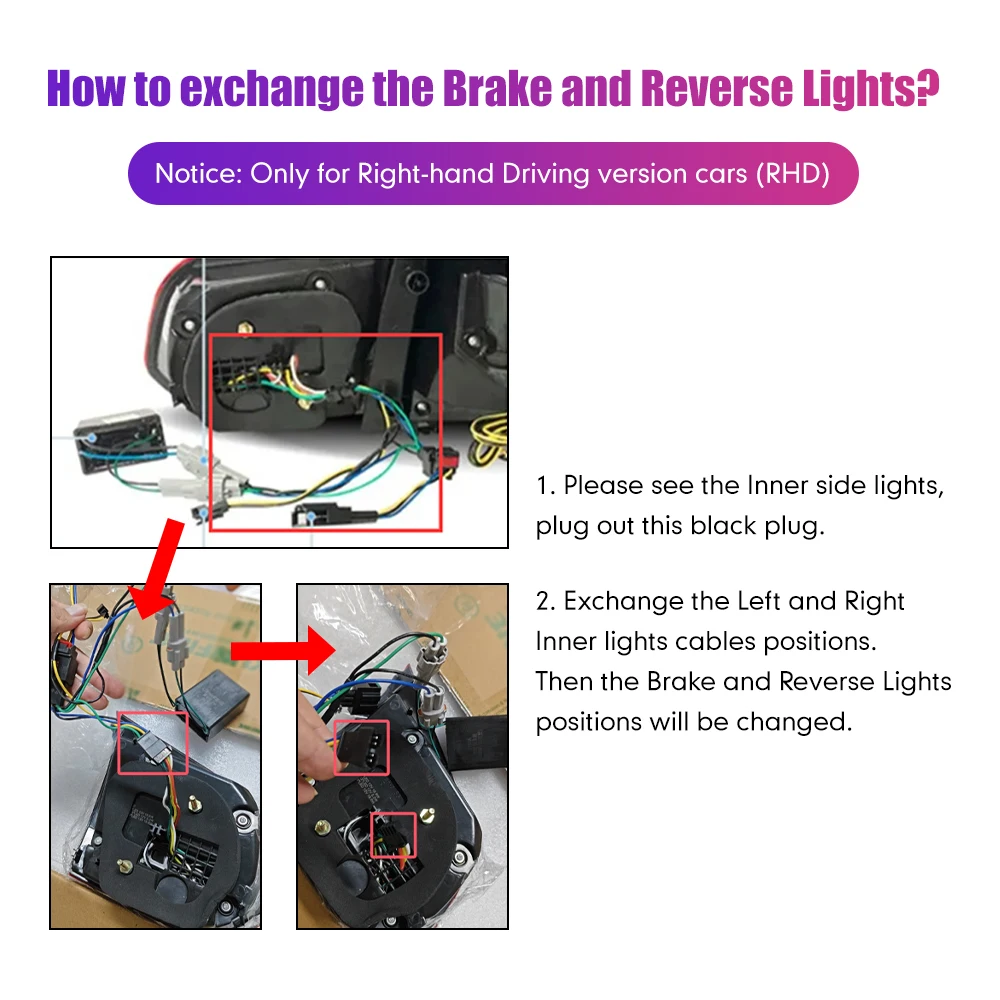 How to exchange the Brake and Reverse Lights?

Notice: Only for Right-hand Driving version cars (RHD)

1. Please see the Inner side lights, plug out this black plug.

2. Exchange the Left and Right Inner lights cables positions. Then the Brake and Reverse Lights positions will be changed.