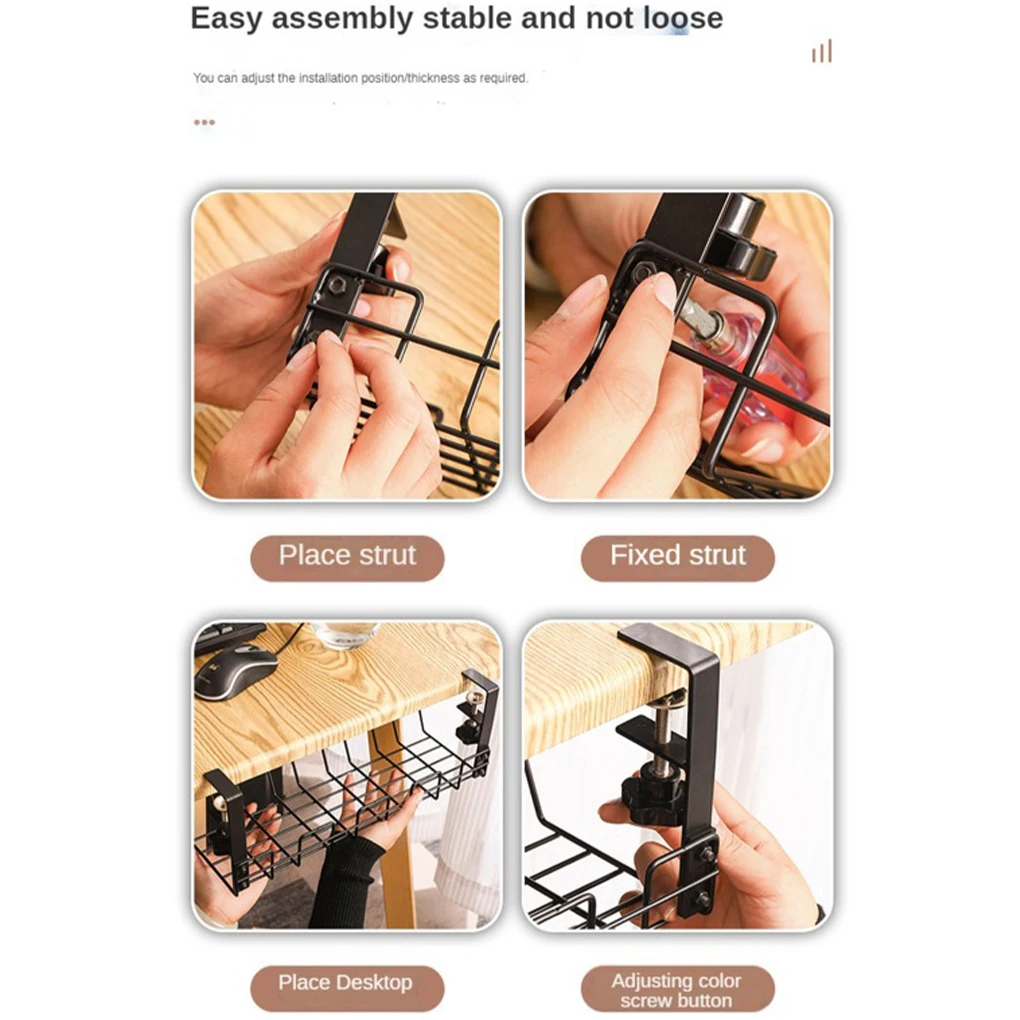 Easy assembly stable and not loose

You can adjust the installation position/thickness as required.

Place strut

Fixed strut

Place Desktop

Adjusting color screw button