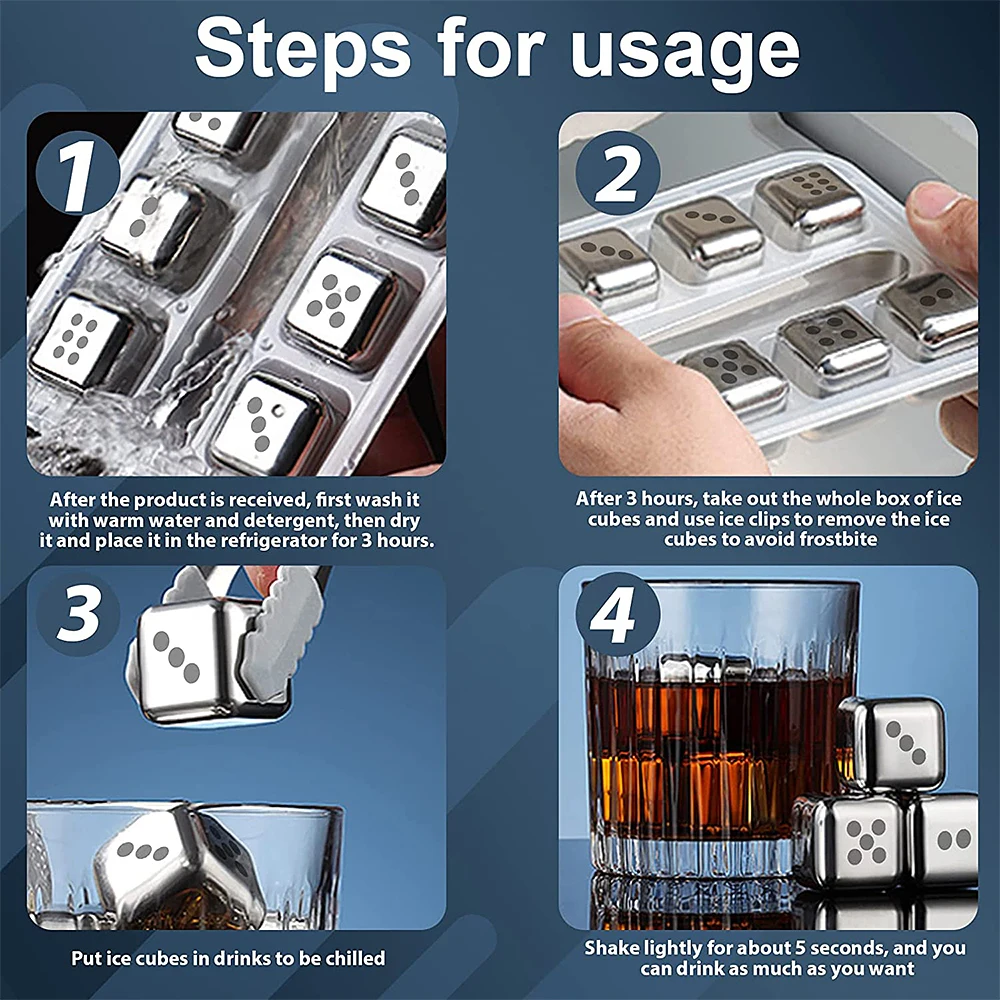 Steps for usage

1

After the product is received, first wash it with warm water and detergent, then dry it and place it in the refrigerator for 3 hours.

2

After 3 hours, take out the whole box of ice cubes and use ice clips to remove the ice cubes to avoid frostbite

3

Put ice cubes in drinks to be chilled

4

Shake lightly for about 5 seconds, and you can drink as much as you want