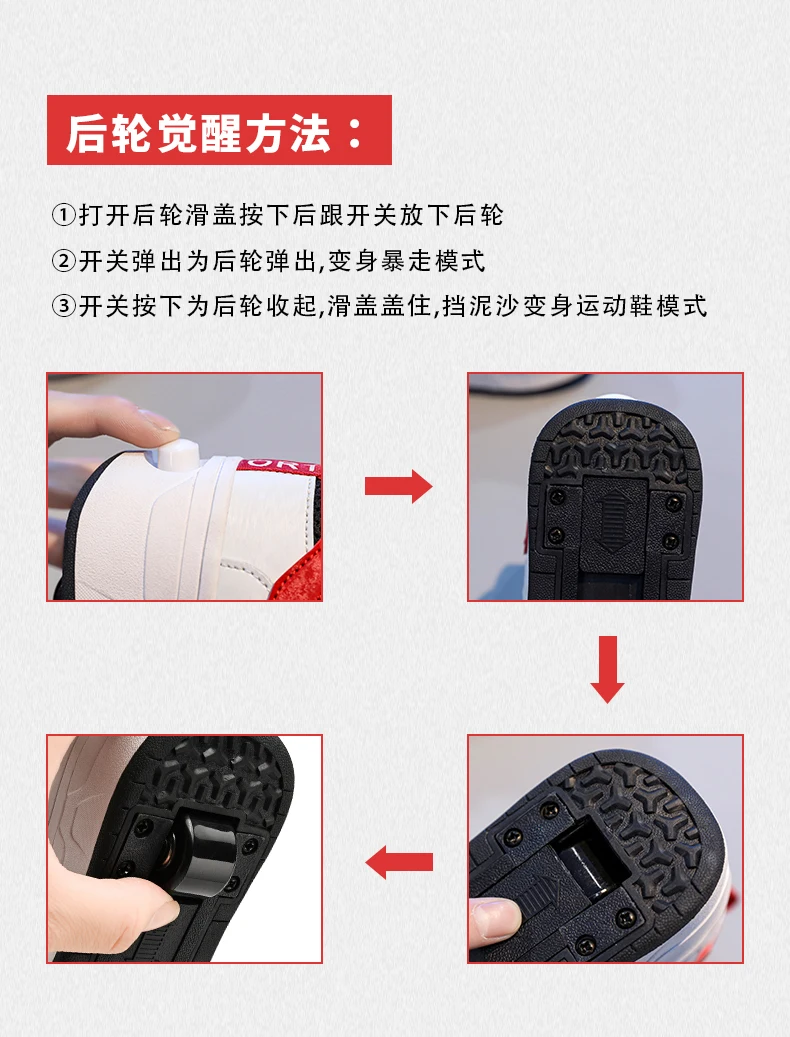 后轮觉醒方法：

①打开后轮滑盖按下后跟开关放下后轮

②开关弹出为后轮弹出,变身暴走模式

③开关按下为后轮收起,滑盖盖住,挡泥沙变身运动鞋模式

ORT