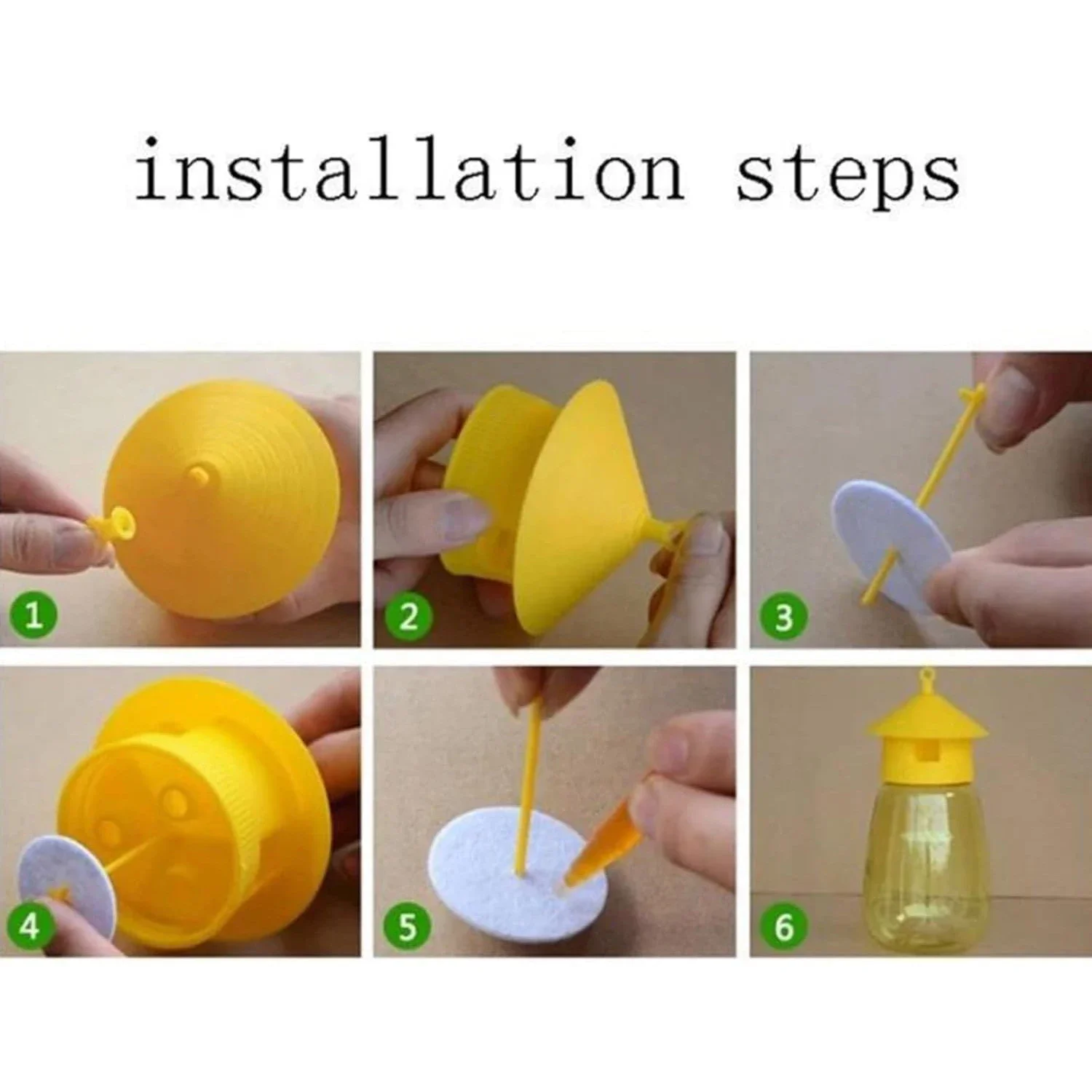 installation steps

1

2

3

4

5

6