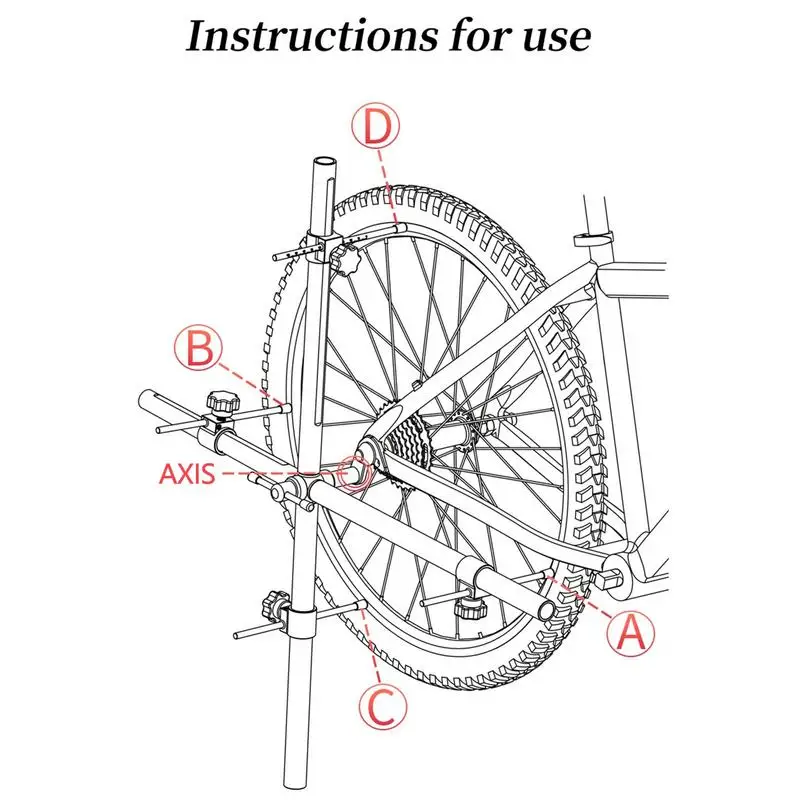 Instructions for use

D

B

AXIS

A

C