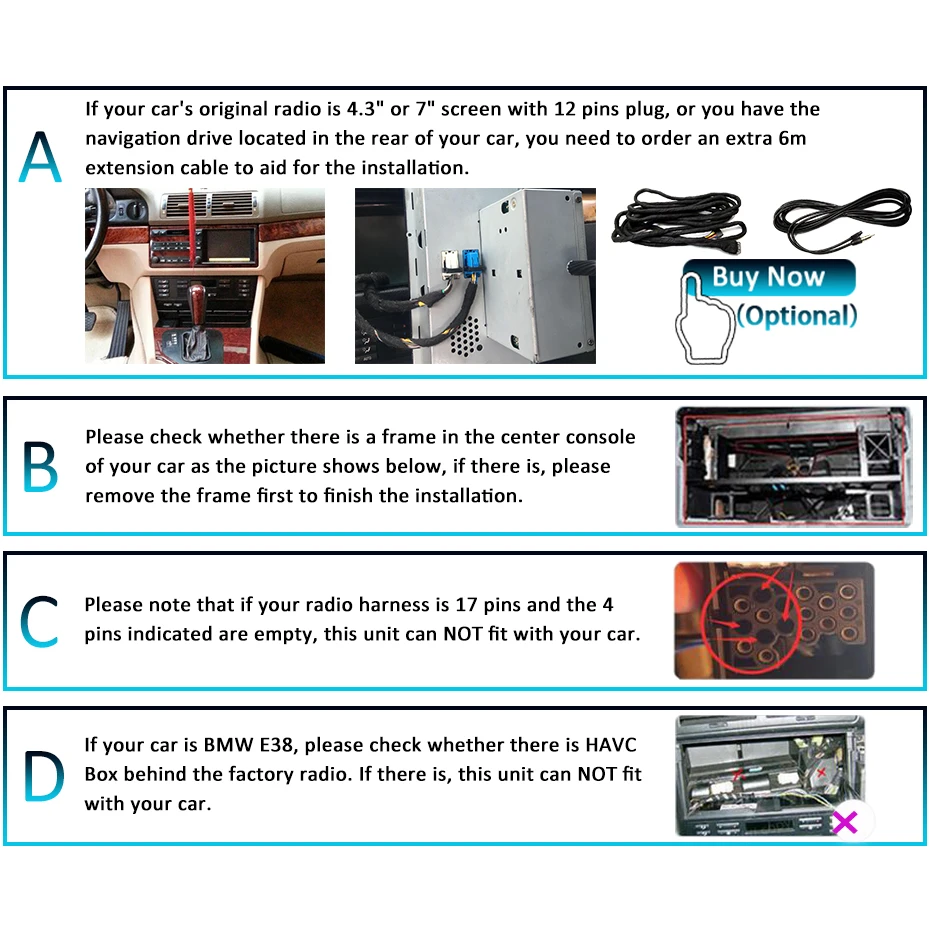 A

If your car's original radio is 4.3" or 7" screen with 12 pins plug, or you have the navigation drive located in the rear of your car, you need to order an extra 6m extension cable to aid for the installation.

Buy Now

(Optional)

B

Please check whether there is a frame in the center console of your car as the picture shows below, if there is, please remove the frame first to finish the installation.

C

Please note that if your radio harness is 17 pins and the 4 pins indicated are empty, this unit can NOT fit with your car.

D

If your car is BMW E38, please check whether there is HAVC Box behind the factory radio. If there is, this unit can NOT fit with your car.