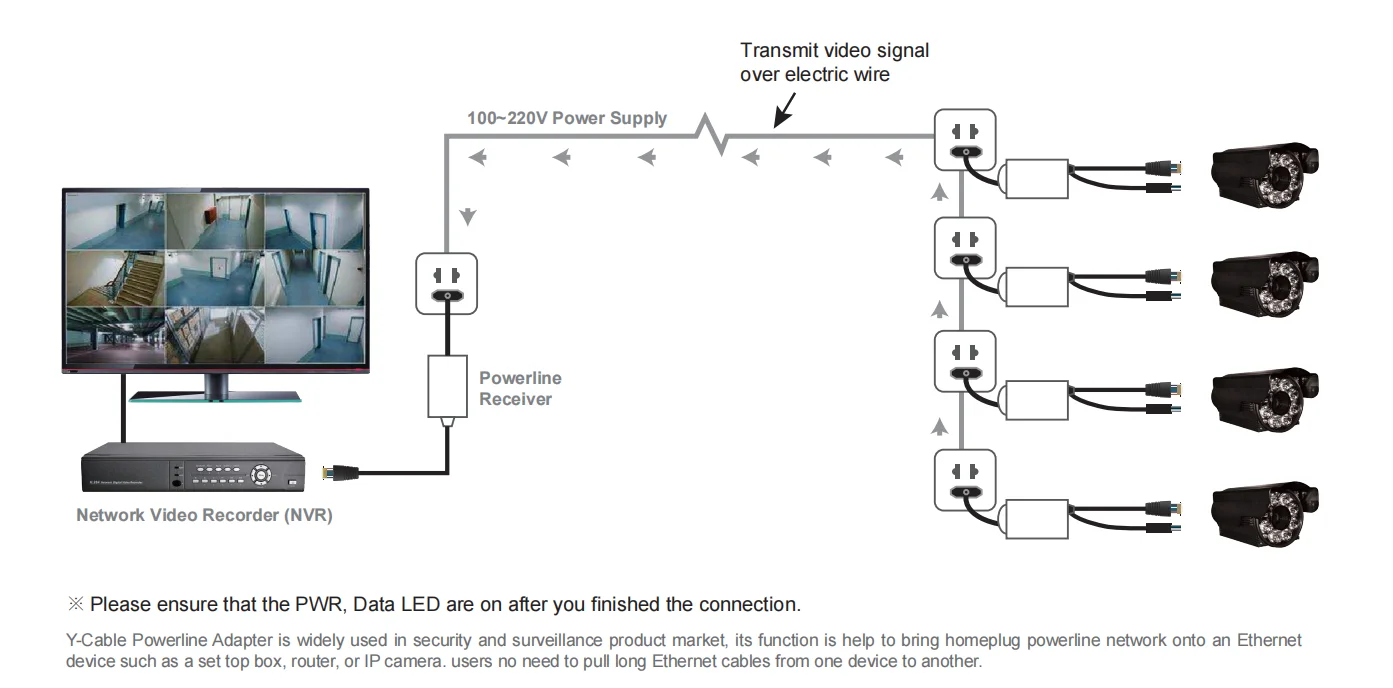 Transmit video signal over electric wire

100~220V Power Supply

Powerline Receiver

Network Video Recorder (NVR)

※ Please ensure that the PWR, Data LED are on after you finished the connection.

Y-Cable Powerline Adapter is widely used in security and surveillance product market, its function is help to bring homeplug powerline network onto an Ethernet device such as a set top box, router, or IP camera. users no need to pull long Ethernet cables from one device to another.