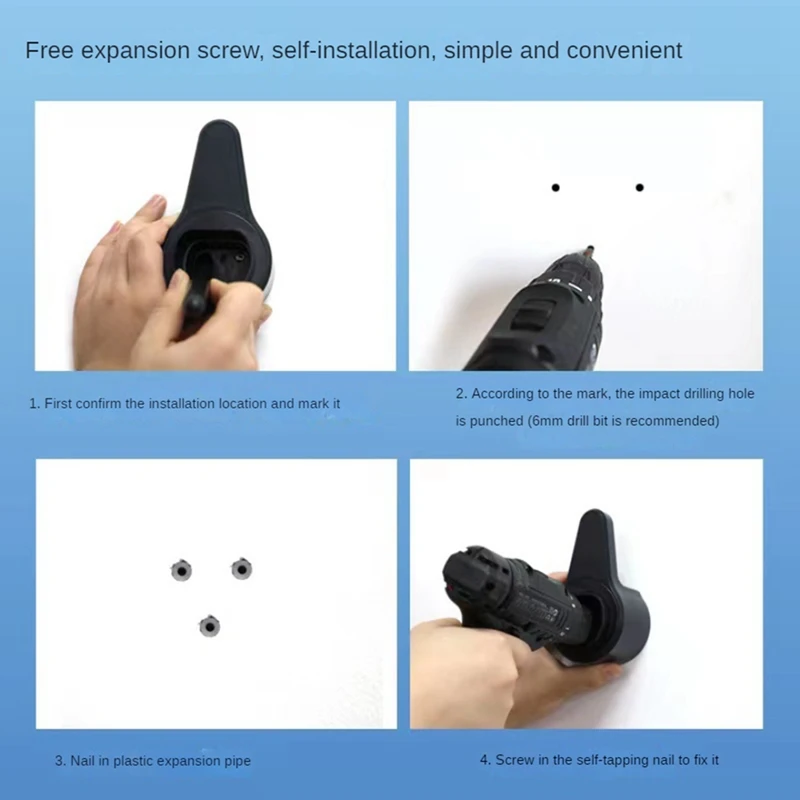 Free expansion screw, self-installation, simple and convenient

1. First confirm the installation location and mark it

2. According to the mark, the impact drilling hole is punched (6mm drill bit is recommended)

3. Nail in plastic expansion pipe

4. Screw in the self-tapping nail to fix it