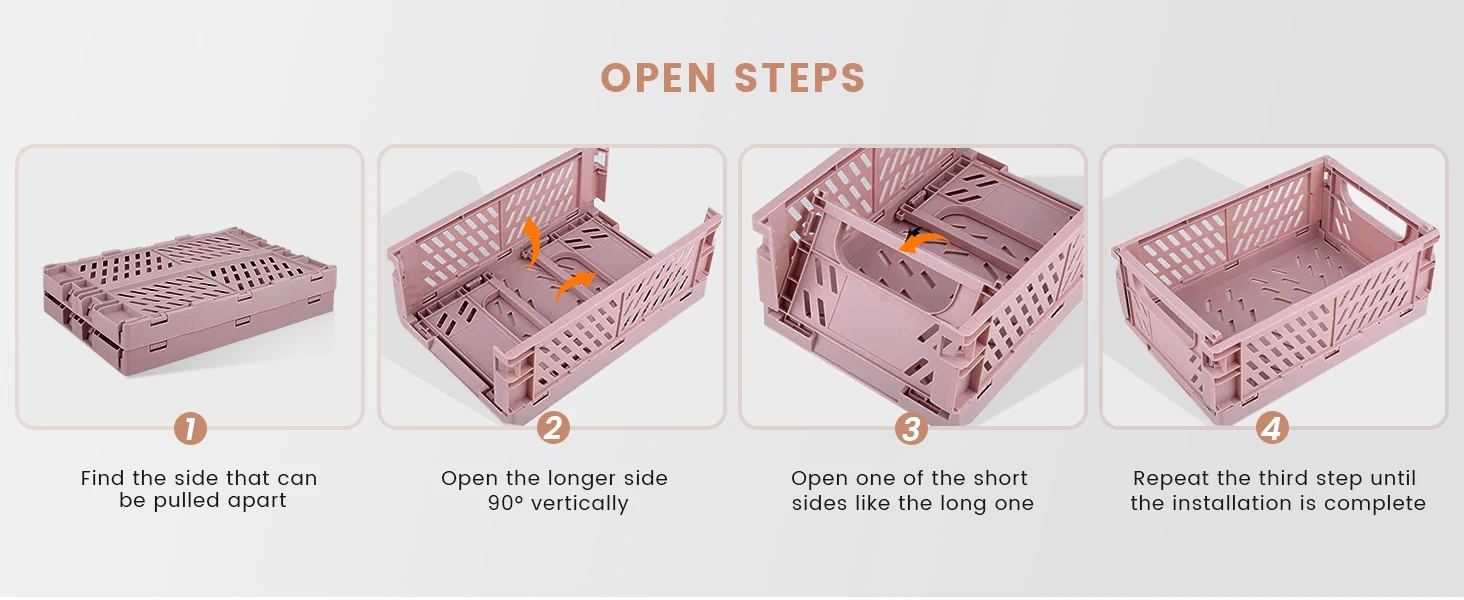 OPEN STEPS

1

Find the side that can be pulled apart

2

Open the longer side 90° vertically

3

Open one of the short sides like the long one

4

Repeat the third step until the installation is complete