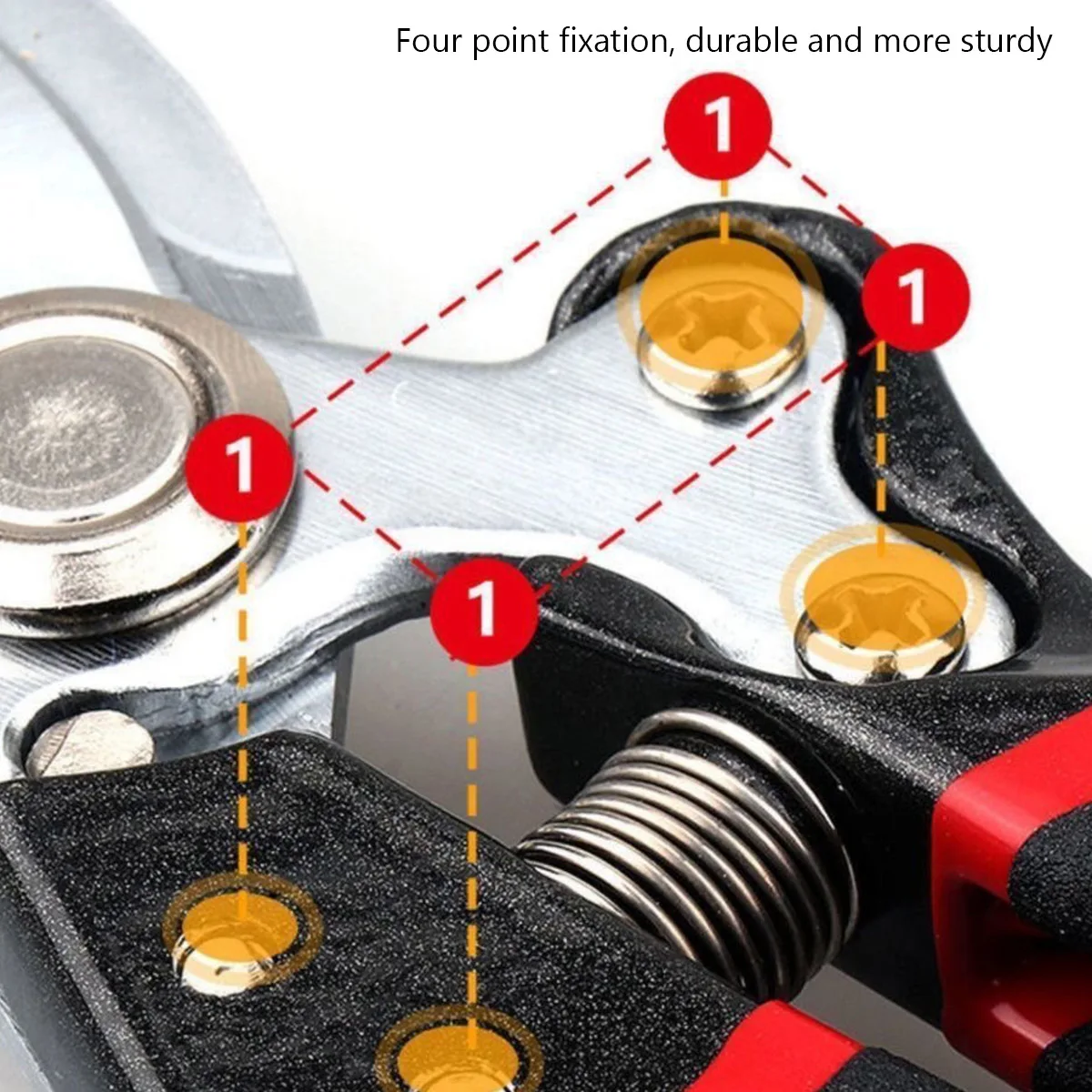 Four point fixation, durable and more sturdy

1
1
1
1