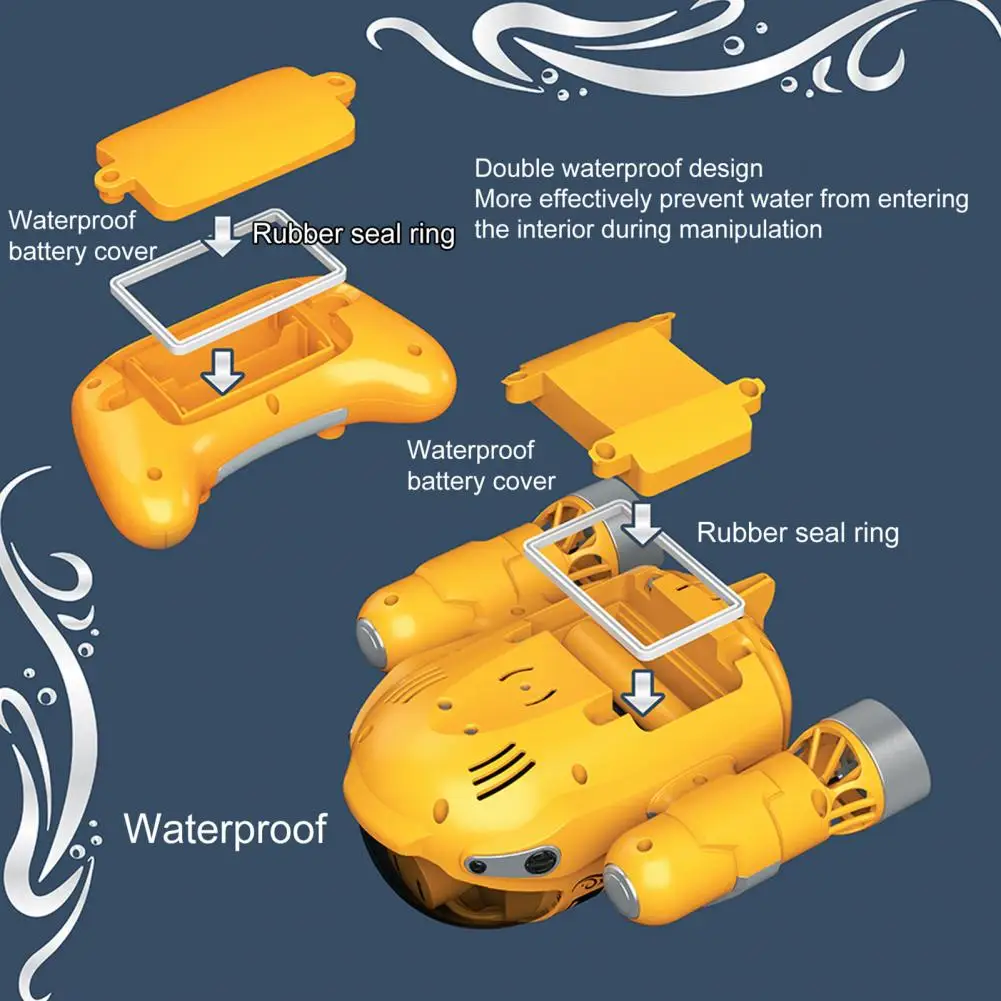 Double waterproof design
More effectively prevent water from entering the interior during manipulation

Waterproof battery cover

Rubber seal ring

Waterproof battery cover

Rubber seal ring

Waterproof