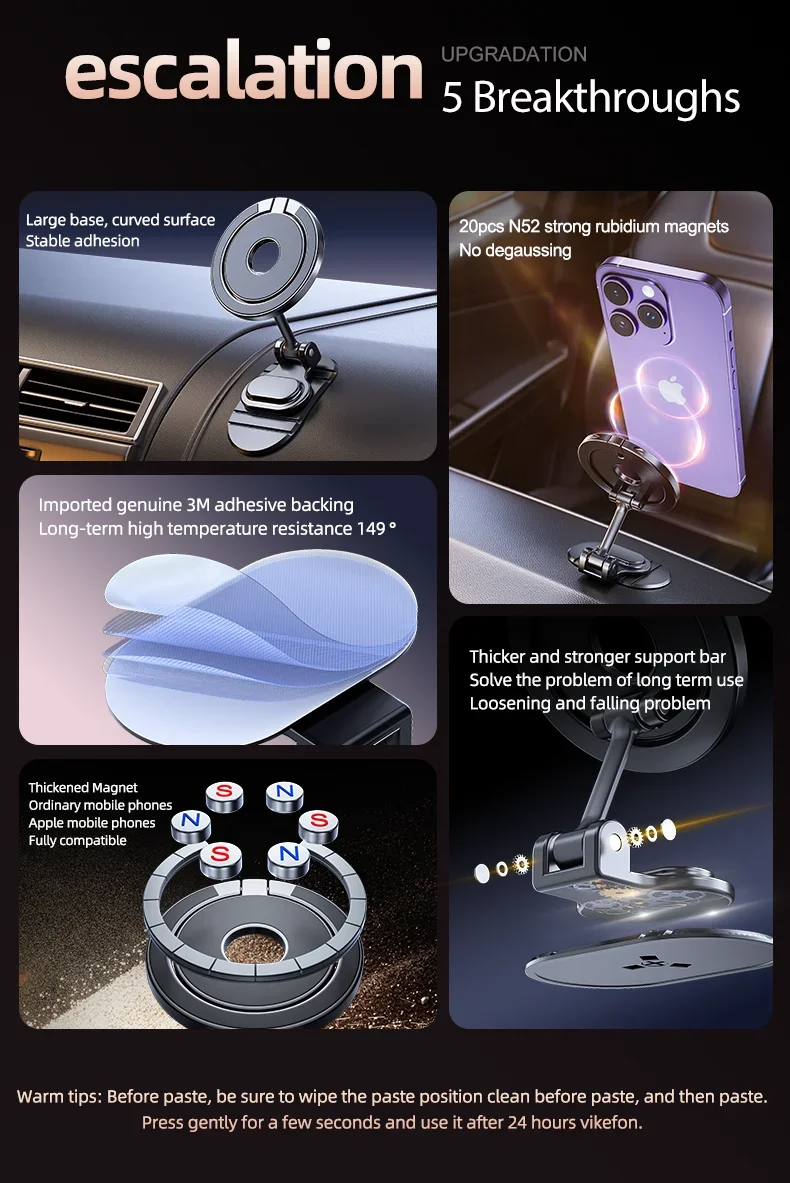 escalation

UPGRADATION
5 Breakthroughs

Large base, curved surface
Stable adhesion

20pcs N52 strong rubidium magnets
No degaussing

Imported genuine 3M adhesive backing
Long-term high temperature resistance 149 °

Thicker and stronger support bar
Solve the problem of long term use
Loosening and falling problem

Thickened Magnet
Ordinary mobile phones
Apple mobile phones
Fully compatible

S N N S S N

Warm tips: Before paste, be sure to wipe the paste position clean before paste, and then paste. Press gently for a few seconds and use it after 24 hours vikefon.