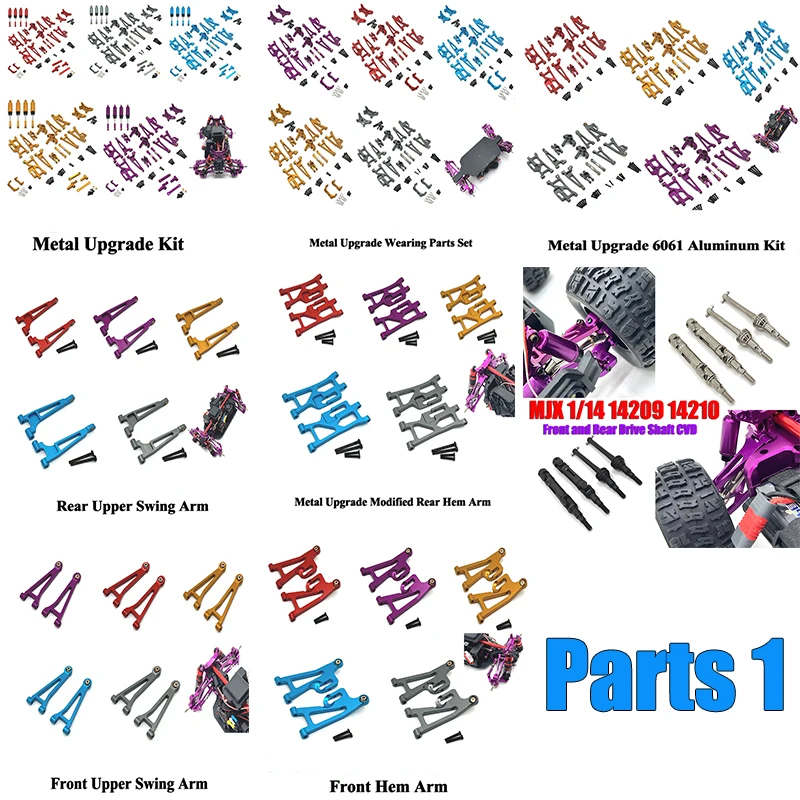 Metal Upgrade Kit

Metal Upgrade Wearing Parts Set

Metal Upgrade 6061 Aluminum Kit

Rear Upper Swing Arm

Metal Upgrade Modified Rear Hem Arm

MJX 1/14 14209 14210
Front and Rear Drive Shaft CVD

Front Upper Swing Arm

Front Hem Arm

Parts 1