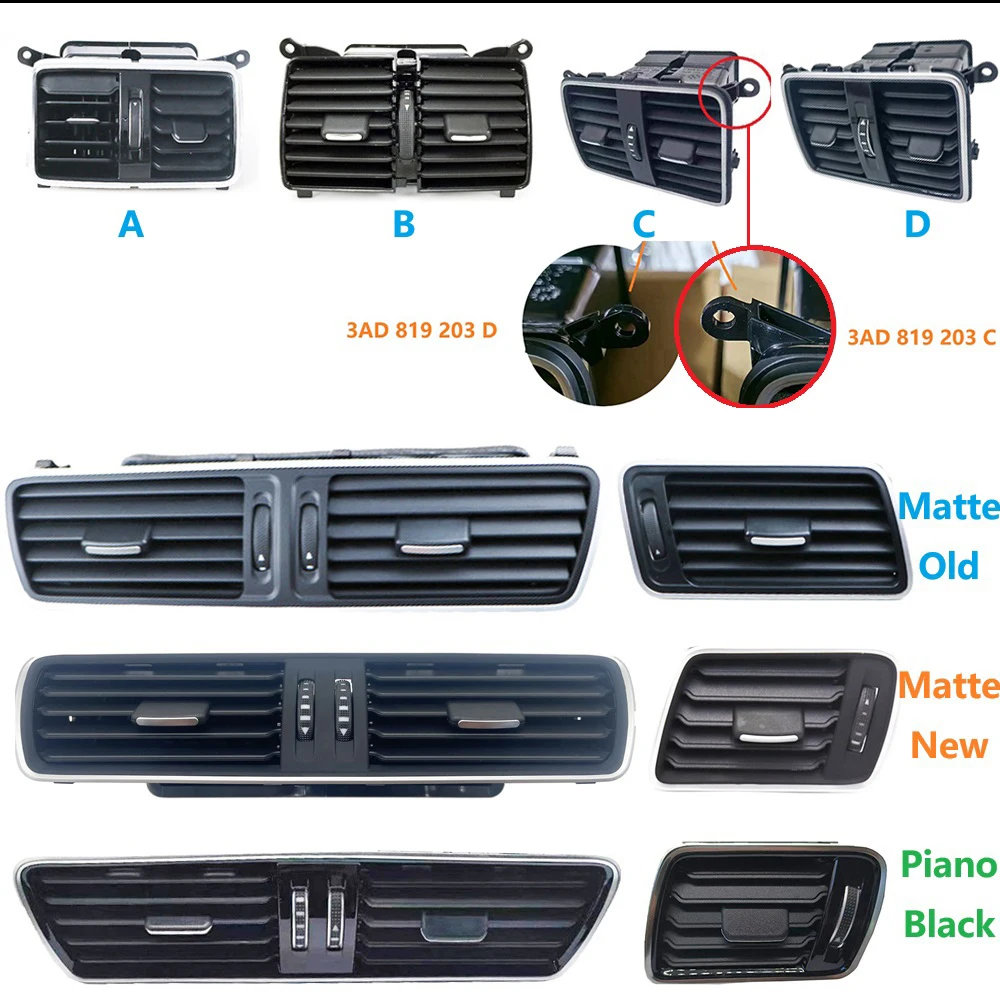 A

B

C

D

3AD 819 203 D

3AD 819 203 C

Matte Old

Matte New

Piano Black