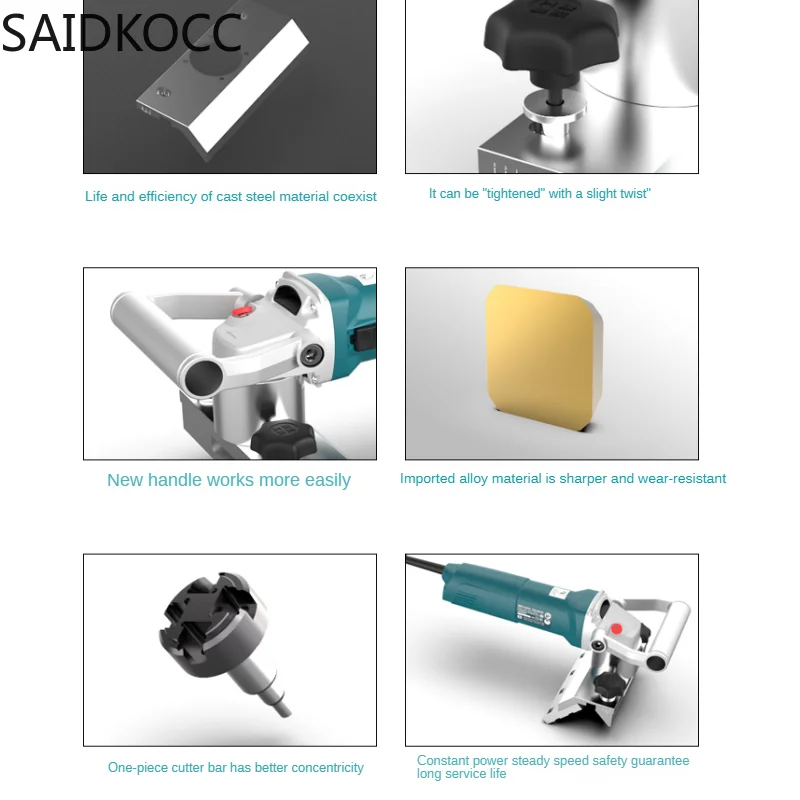 SAIDKOCC

Life and efficiency of cast steel material coexist

It can be "tightened" with a slight twist"

New handle works more easily

Imported alloy material is sharper and wear-resistant

One-piece cutter bar has better concentricity

Constant power steady speed safety guarantee long service life