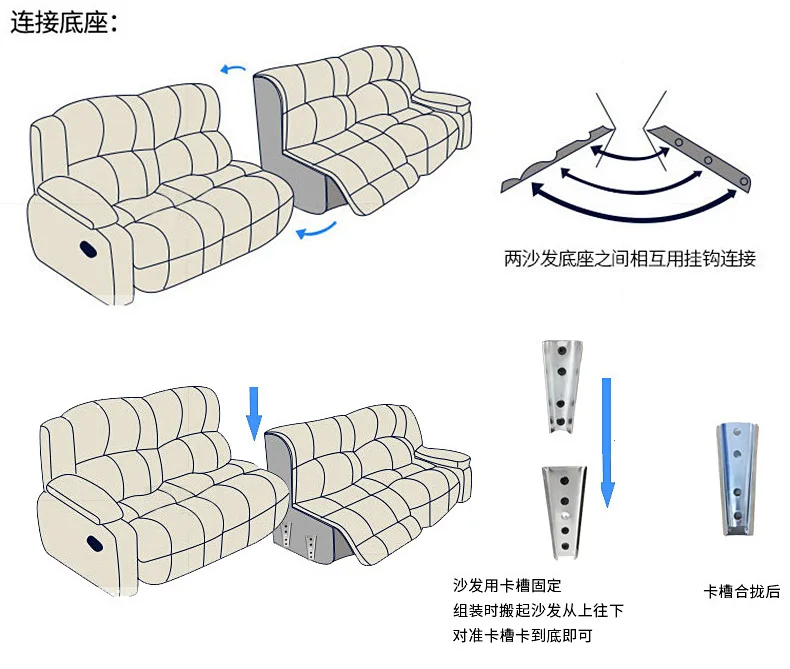 连接底座：

两沙发底座之间相互用挂钩连接

沙发用卡槽固定
组装时搬起沙发从上往下
对准卡槽卡到底即可

卡槽合拢后