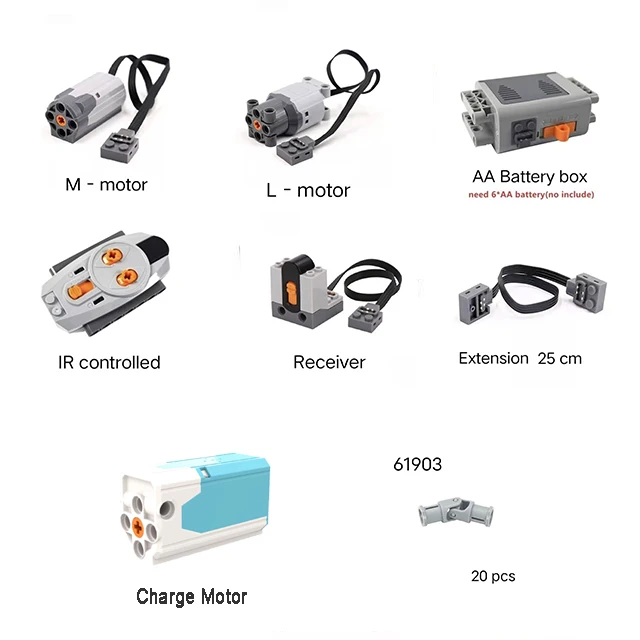 M - motor

L - motor

AA Battery box
need 6*AA battery(no include)

IR controlled

Receiver

Extension 25 cm

Charge Motor

61903

20 pcs