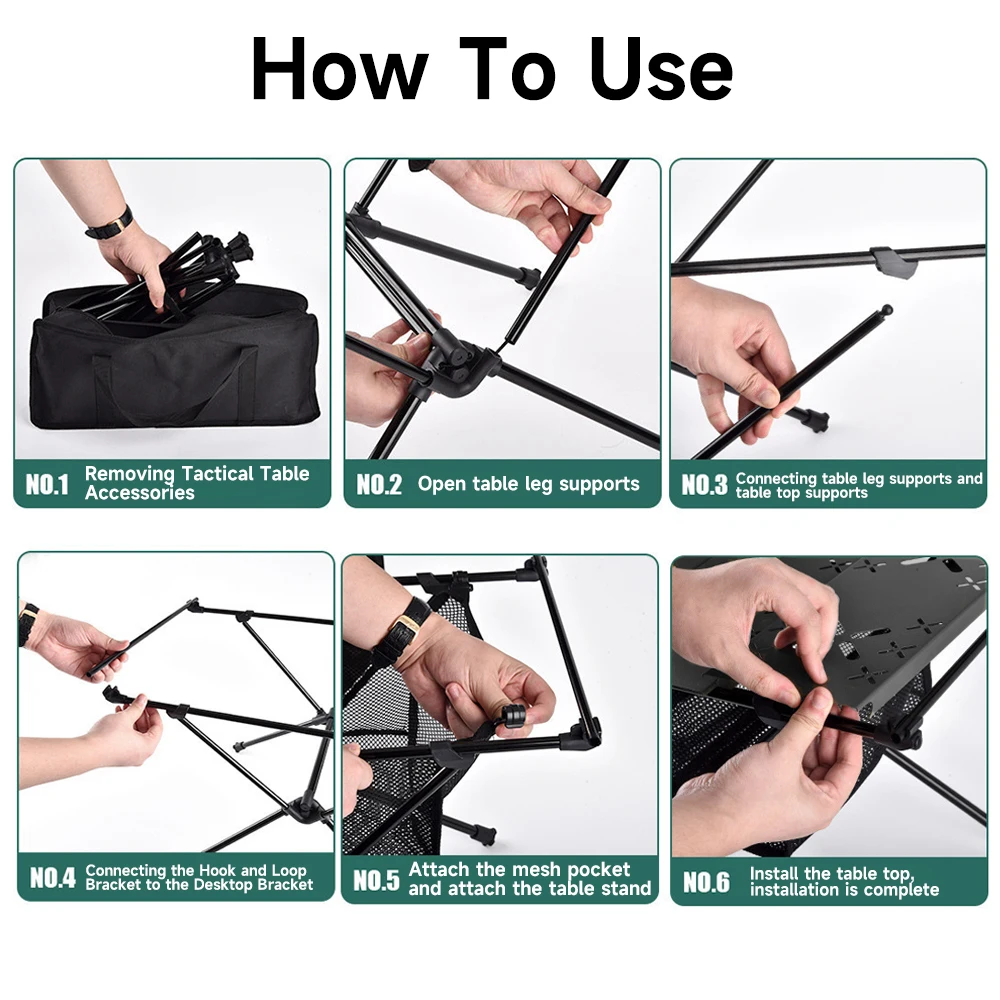 How To Use

NO.1 Removing Tactical Table Accessories

NO.2 Open table leg supports

NO.3 Connecting table leg supports and table top supports

NO.4 Connecting the Hook and Loop Bracket to the Desktop Bracket

NO.5 Attach the mesh pocket and attach the table stand

NO.6 Install the table top, installation is complete