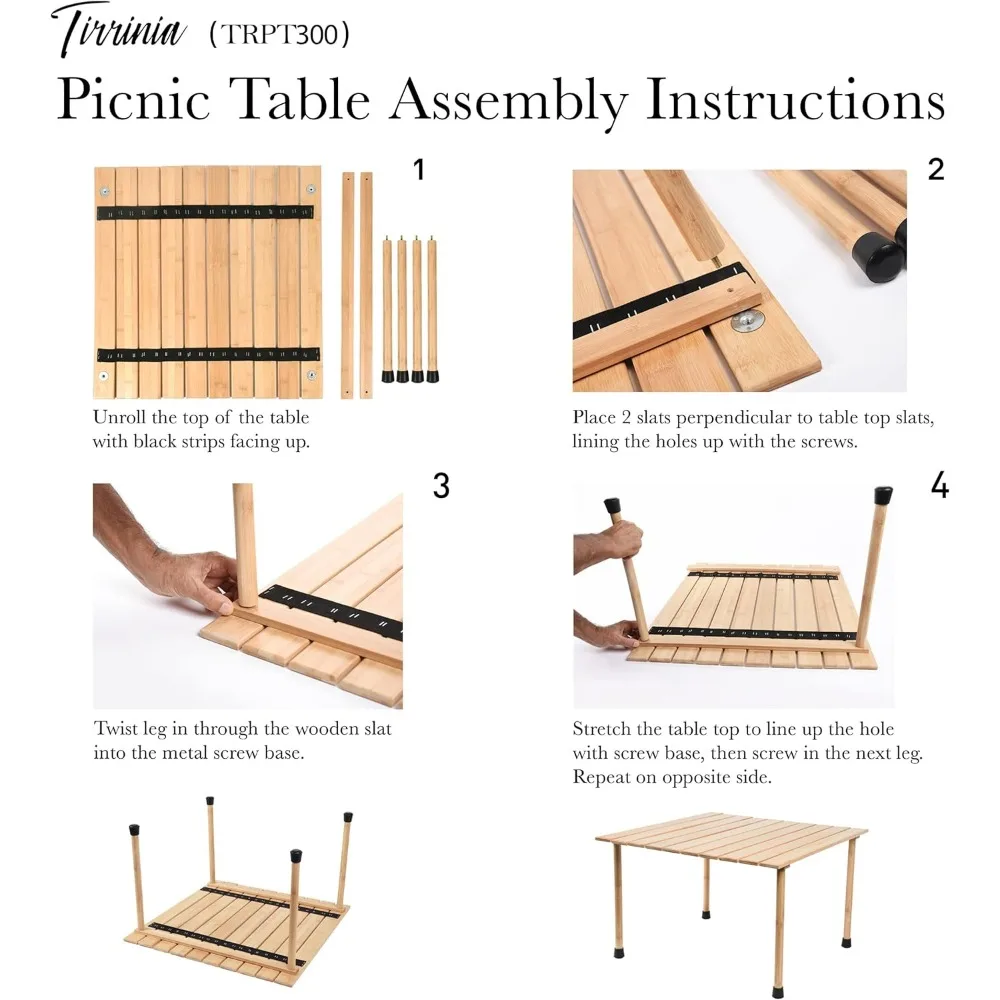 Tirrinia (TRPT300)

Picnic Table Assembly Instructions

1

Unroll the top of the table with black strips facing up.

2

Place 2 slats perpendicular to table top slats, lining the holes up with the screws.

3

Twist leg in through the wooden slat into the metal screw base.

4

Stretch the table top to line up the hole with screw base, then screw in the next leg. Repeat on opposite side.