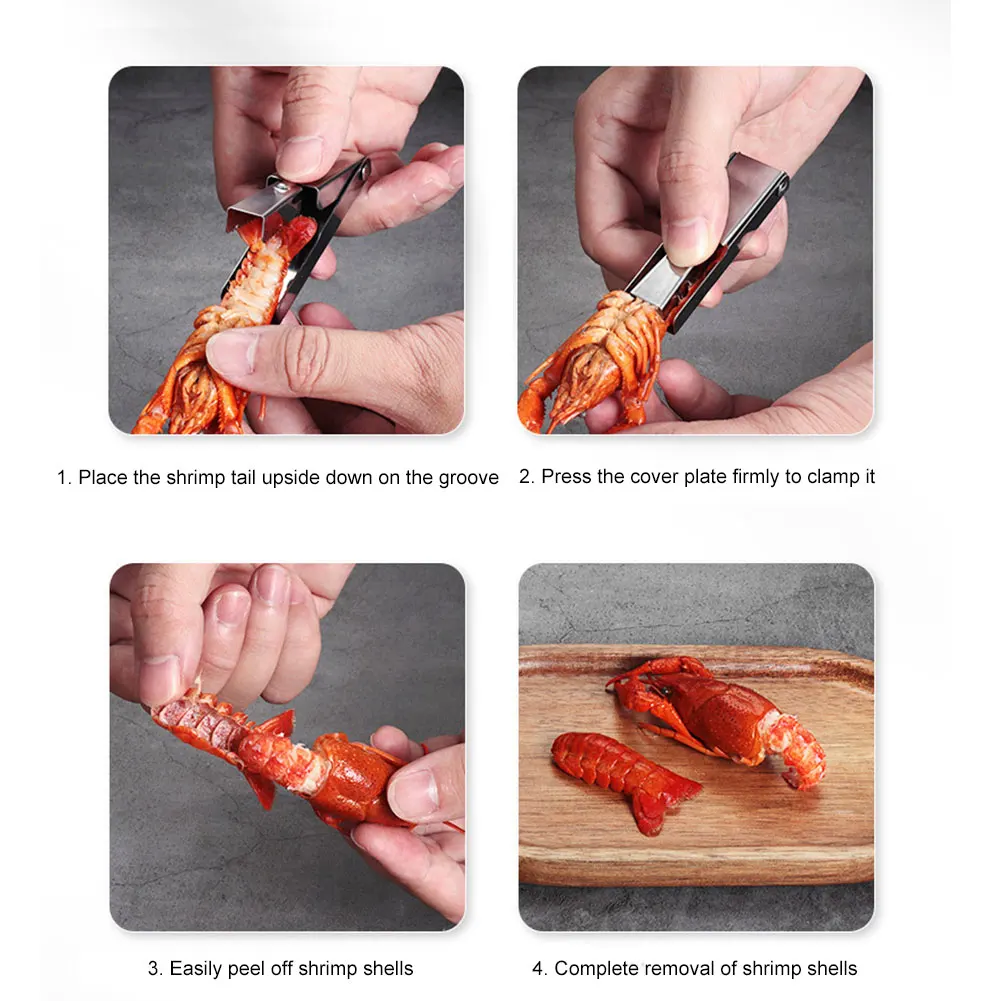 1. Place the shrimp tail upside down on the groove

2. Press the cover plate firmly to clamp it

3. Easily peel off shrimp shells

4. Complete removal of shrimp shells