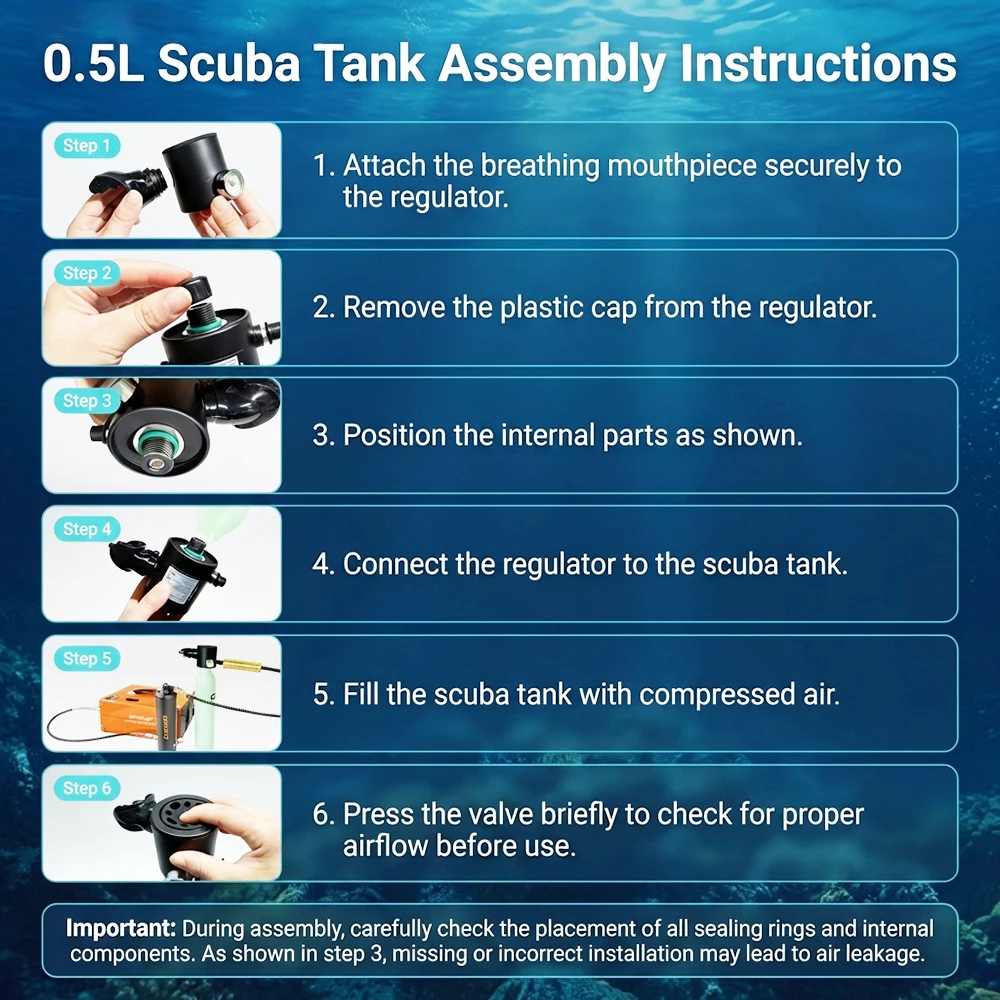 0.5L Scuba Tank Assembly Instructions

Step 1

1. Attach the breathing mouthpiece securely to the regulator.

Step 2

2. Remove the plastic cap from the regulator.

Step 3

3. Position the internal parts as shown.

Step 4

4. Connect the regulator to the scuba tank.

Step 5

5. Fill the scuba tank with compressed air.

Step 6

6. Press the valve briefly to check for proper airflow before use.

Important: During assembly, carefully check the placement of all sealing rings and internal components. As shown in step 3, missing or incorrect installation may lead to air leakage.