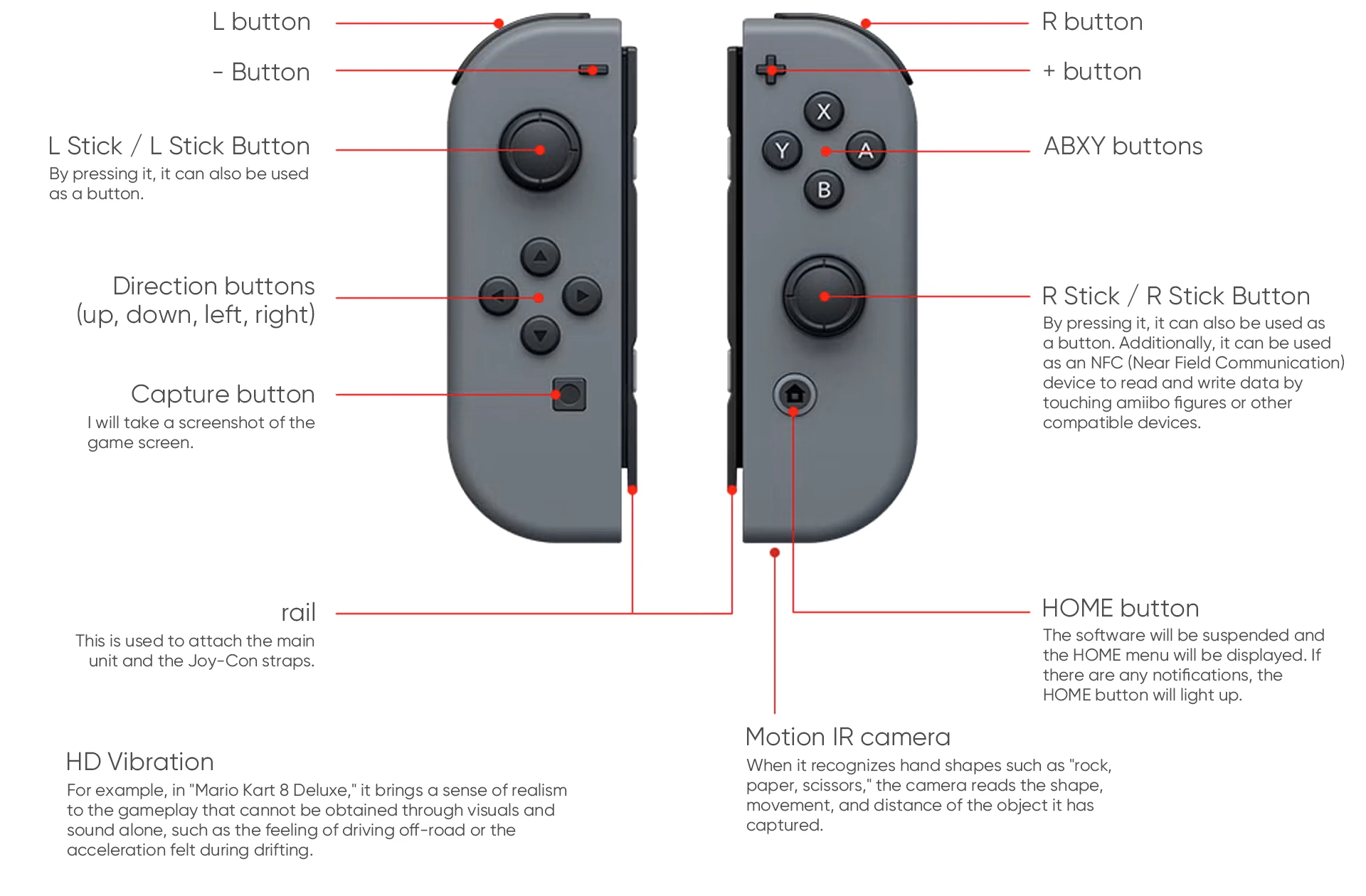 L button

- Button

L Stick / L Stick Button
By pressing it, it can also be used as a button.

Direction buttons (up, down, left, right)

Capture button
I will take a screenshot of the game screen.

rail
This is used to attach the main unit and the Joy-Con straps.

HD Vibration
For example, in "Mario Kart 8 Deluxe," it brings a sense of realism to the gameplay that cannot be obtained through visuals and sound alone, such as the feeling of driving off-road or the acceleration felt during drifting.

X
Y
A
B

R button

+ button

ABXY buttons

R Stick / R Stick Button
By pressing it, it can also be used as a button. Additionally, it can be used as an NFC (Near Field Communication) device to read and write data by touching amiibo figures or other compatible devices.

HOME button
The software will be suspended and the HOME menu will be displayed. If there are any notifications, the HOME button will light up.

Motion IR camera
When it recognizes hand shapes such as "rock, paper, scissors," the camera reads the shape, movement, and distance of the object it has captured.