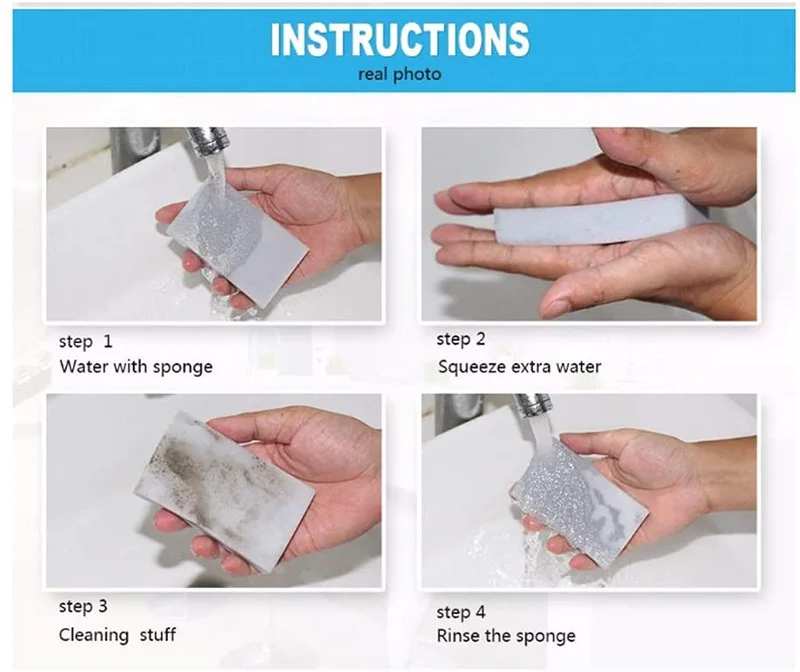 INSTRUCTIONS
real photo

step 1
Water with sponge

step 2
Squeeze extra water

step 3
Cleaning stuff

step 4
Rinse the sponge