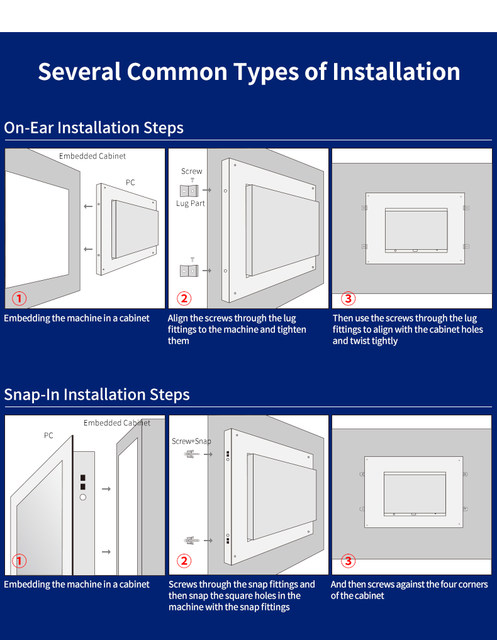 Several Common Types of Installation

On-Ear Installation Steps

Embedded Cabinet

PC

①

Embedding the machine in a cabinet

Screw

Lug Part

②

Align the screws through the lug fittings to the machine and tighten them

③

Then use the screws through the lug fittings to align with the cabinet holes and twist tightly

Snap-In Installation Steps

PC

Embedded Cabinet

①

Embedding the machine in a cabinet

Screw+Snap

②

Screws through the snap fittings and then snap the square holes in the machine with the snap fittings

③

And then screws against the four corners of the cabinet